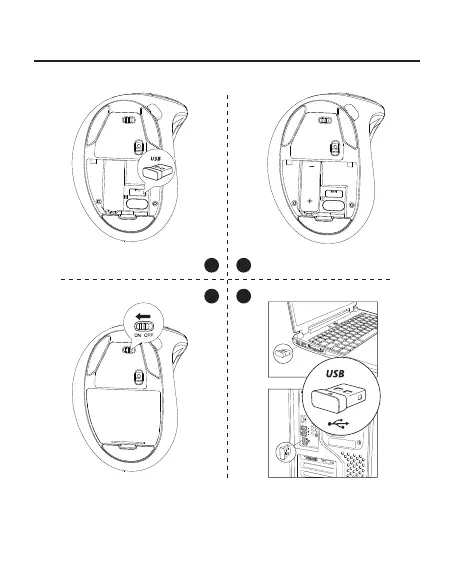 USB

ON OFF

USB