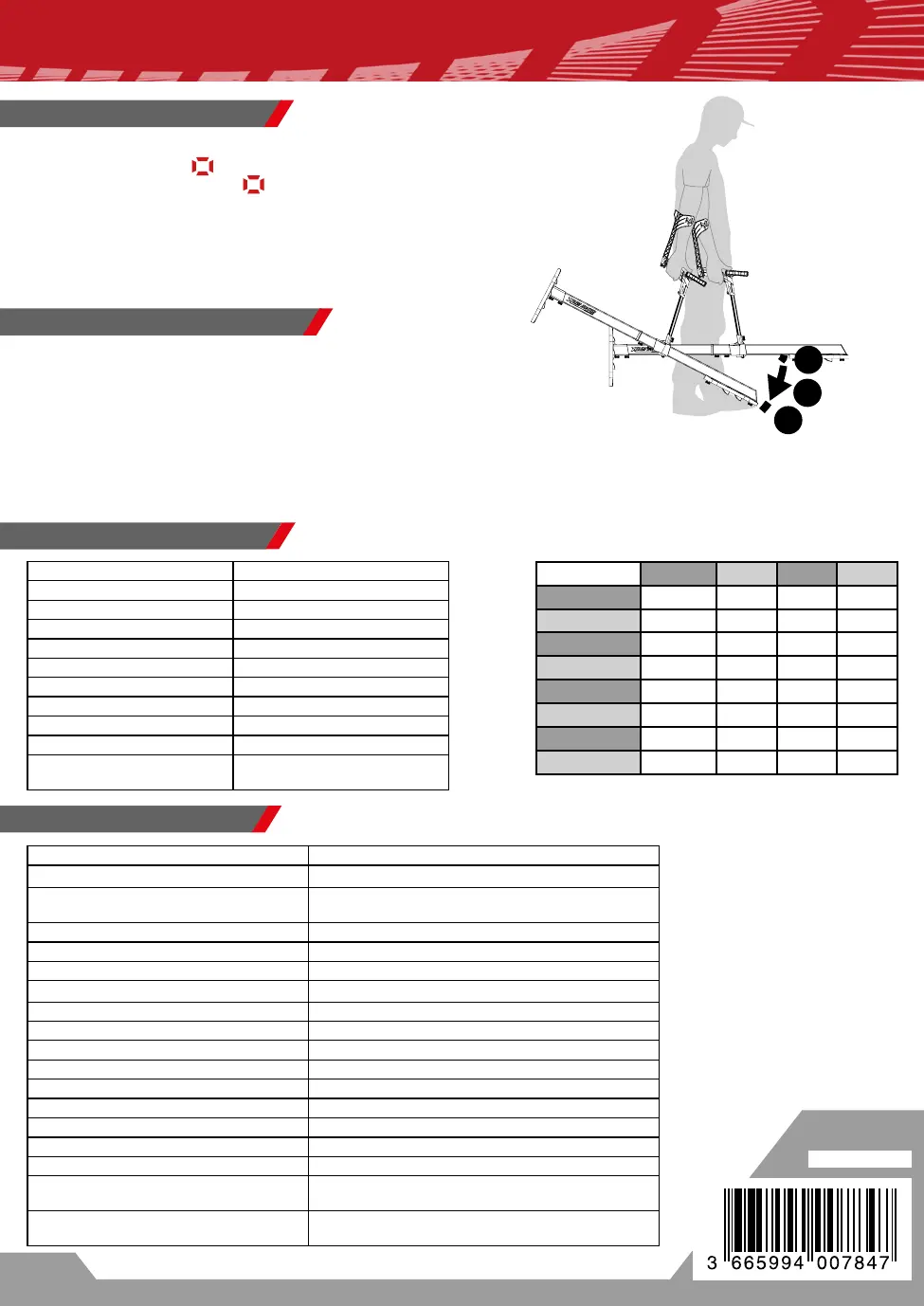 3 665994 007847