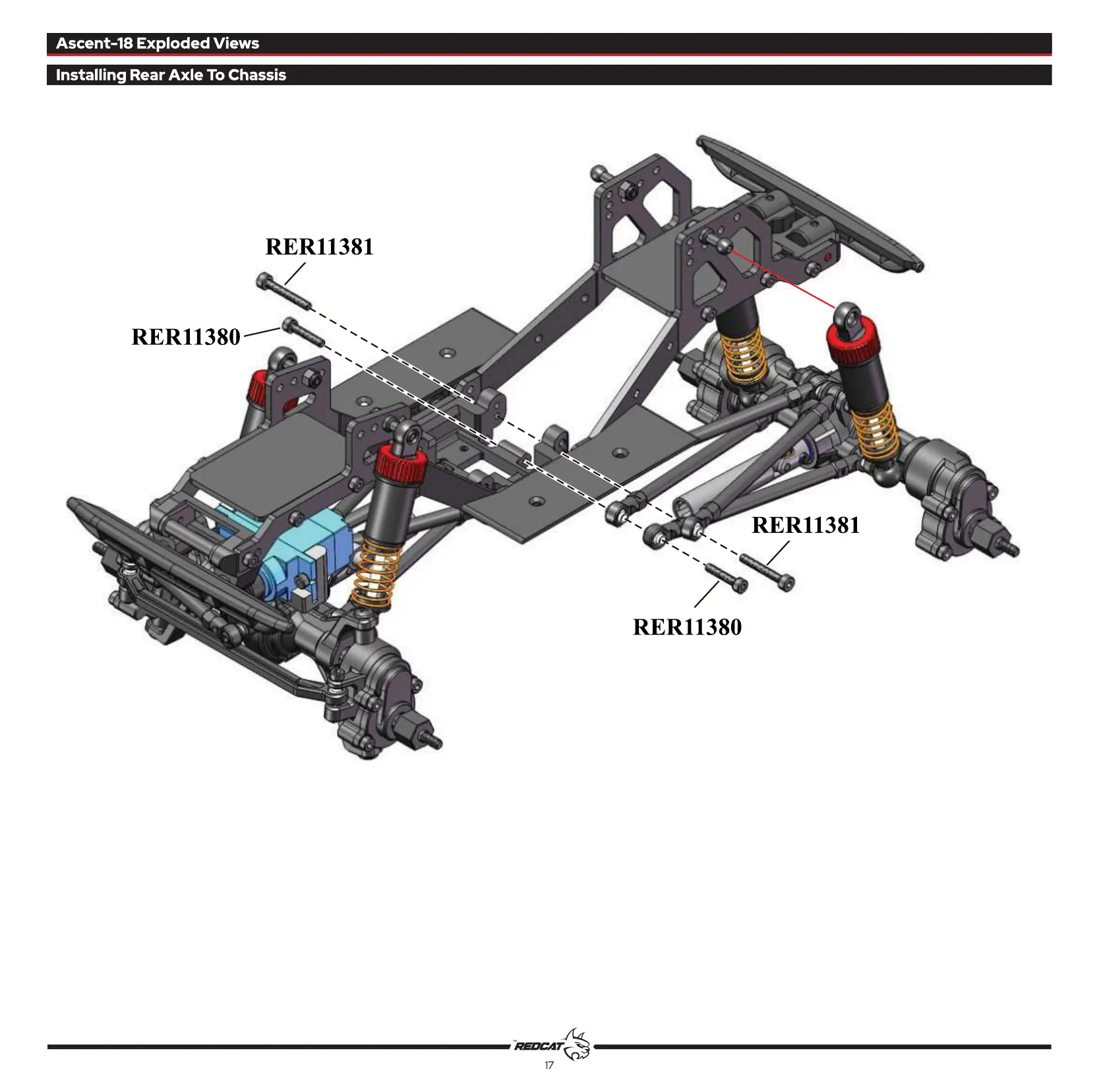 Ascent-18 Exploded Views

Installing Rear Axle To Chassis

RER11381

RER11380

RER11381

RER11380

REDCAT

17