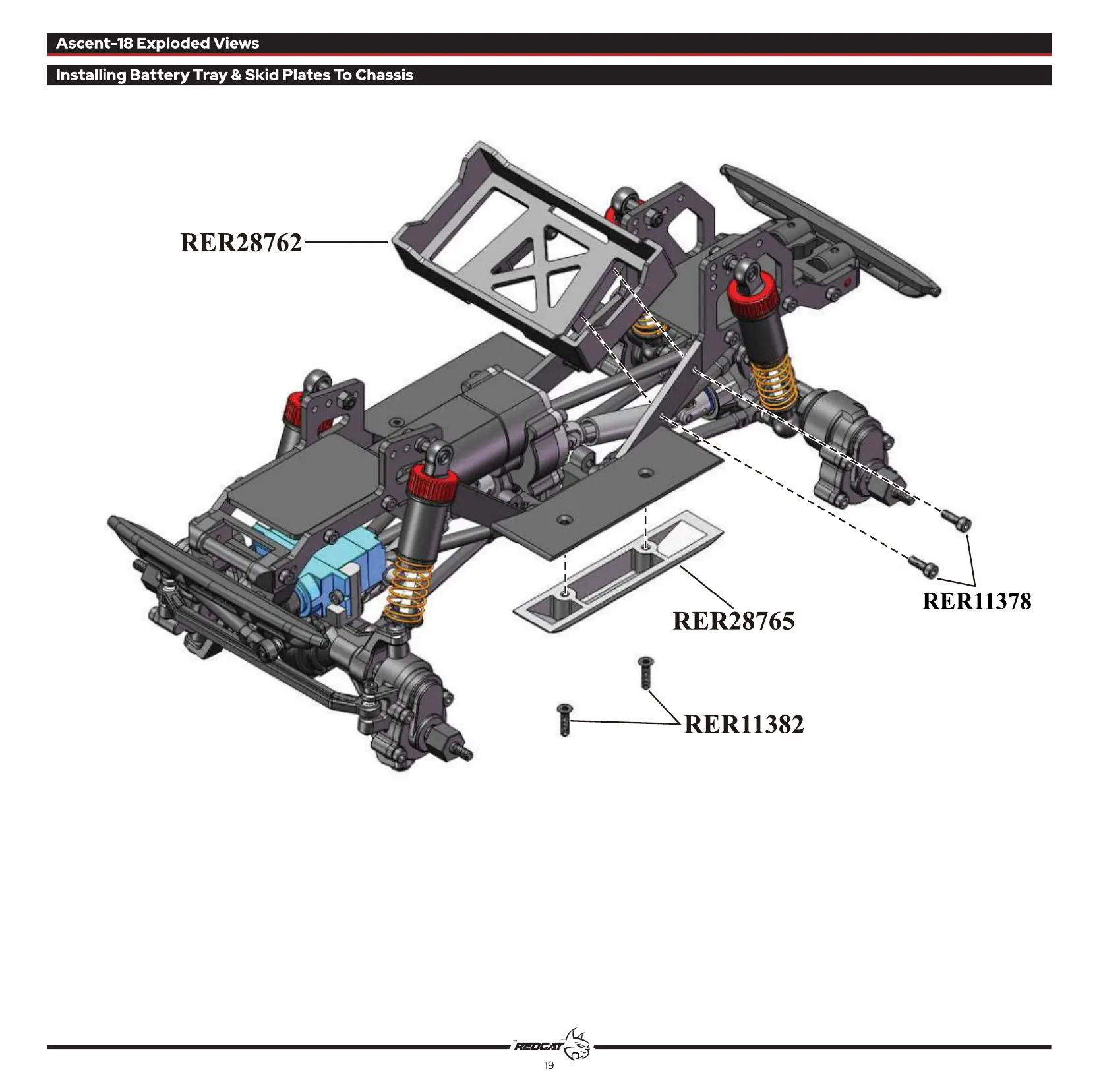 Ascent-18 Exploded Views

Installing Battery Tray & Skid Plates To Chassis

RER28762

RER11378

RER28765

RER11382

REDCAT

19