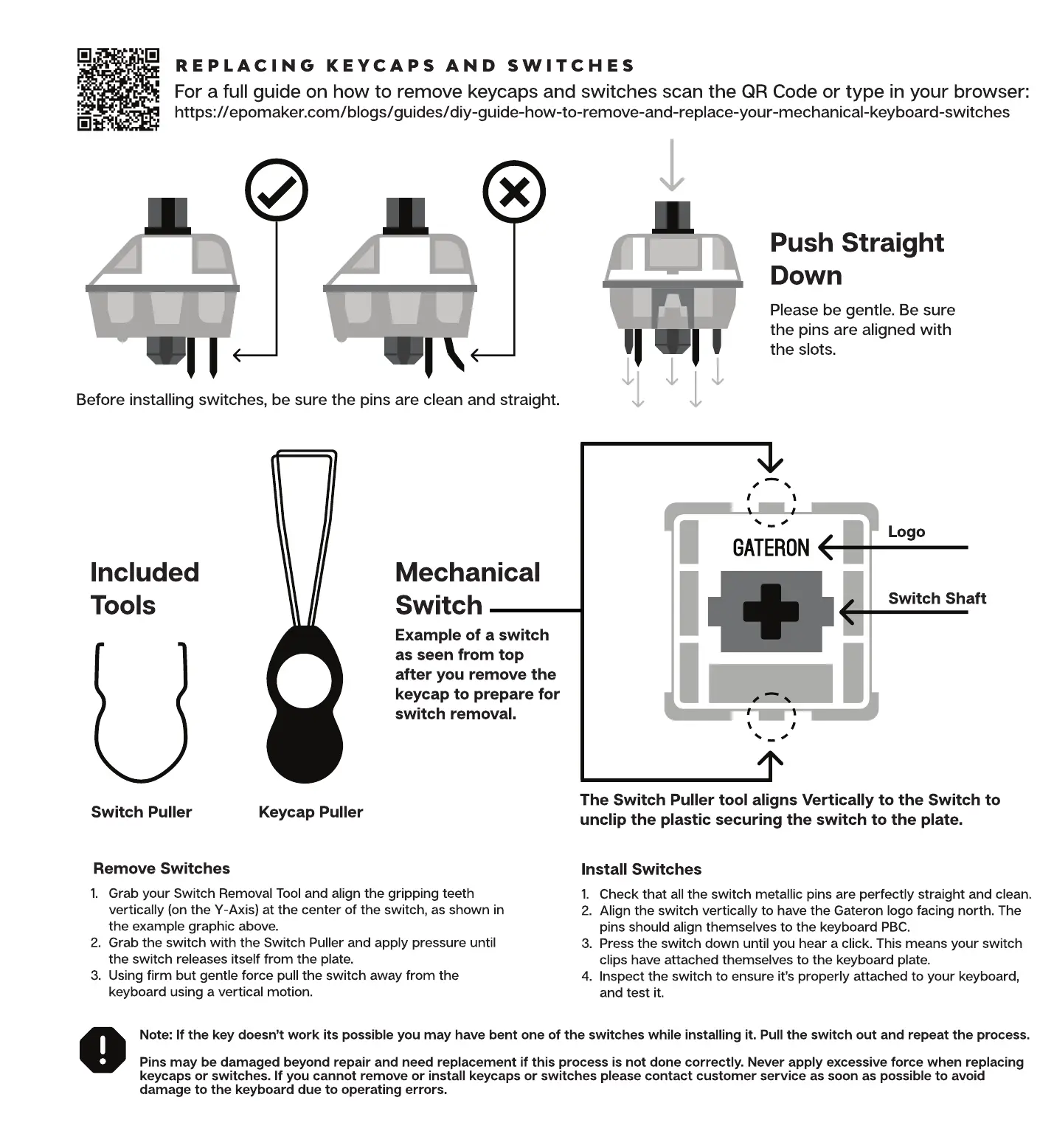 REPLACING KEYCAPS AND SWITCHES
For a full guide on how to remove keycaps and switches scan the QR Code or type in your browser:
https://epomaker.com/blogs/guides/diy-guide-how-to-remove-and-replace-your-mechanical-keyboard-switches

Before installing switches, be sure the pins are clean and straight.

Push Straight Down
Please be gentle. Be sure the pins are aligned with the slots.

Included Tools

Switch Puller

Keycap Puller

Mechanical Switch
Example of a switch as seen from top after you remove the keycap to prepare for switch removal.

GATERON
Logo
Switch Shaft

The Switch Puller tool aligns Vertically to the Switch to unclip the plastic securing the switch to the plate.

Remove Switches
1. Grab your Switch Removal Tool and align the gripping teeth vertically (on the Y-Axis) at the center of the switch, as shown in the example graphic above.
2. Grab the switch with the Switch Puller and apply pressure until the switch releases itself from the plate.
3. Using firm but gentle force pull the switch away from the keyboard using a vertical motion.

Install Switches
1. Check that all the switch metallic pins are perfectly straight and clean.
2. Align the switch vertically to have the Gateron logo facing north. The pins should align themselves to the keyboard PBC.
3. Press the switch down until you hear a click. This means your switch clips have attached themselves to the keyboard plate.
4. Inspect the switch to ensure it's properly attached to your keyboard, and test it.

Note: If the key doesn't work its possible you may have bent one of the switches while installing it. Pull the switch out and repeat the process.

Pins may be damaged beyond repair and need replacement if this process is not done correctly. Never apply excessive force when replacing keycaps or switches. If you cannot remove or install keycaps or switches please contact customer service as soon as possible to avoid damage to the keyboard due to operating errors.