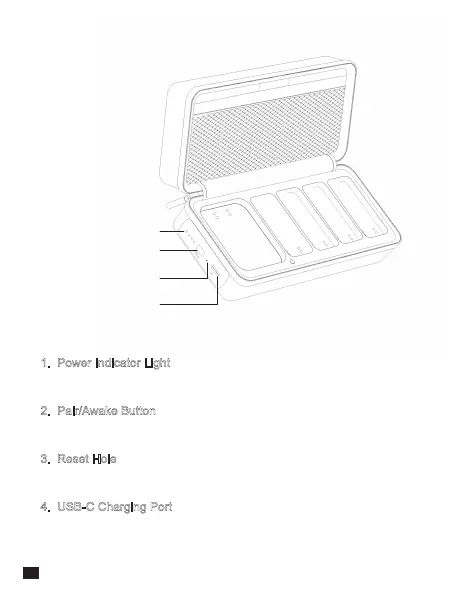 1. Power Indicator Light

2. Pair/Awake Button

3. Reset Hole

4. USB-C Charging Port