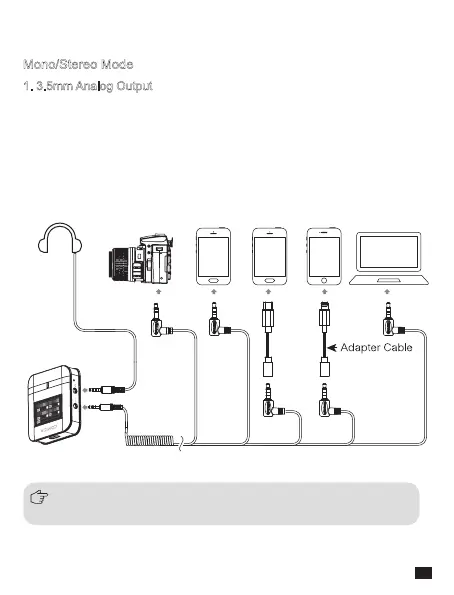 Mono/Stereo Mode

1. 3.5mm Analog Output

Adapter Cable