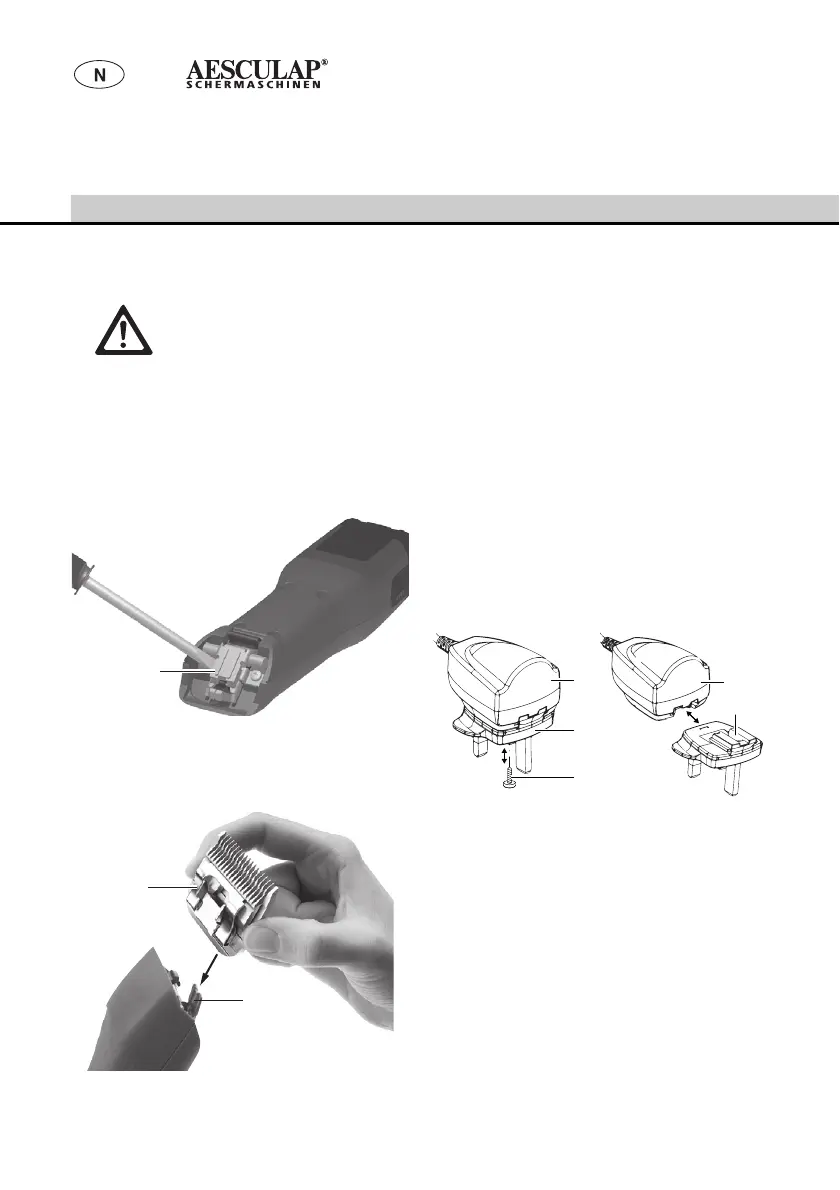 N

AESCULAP®
SCHERMASCHINEN