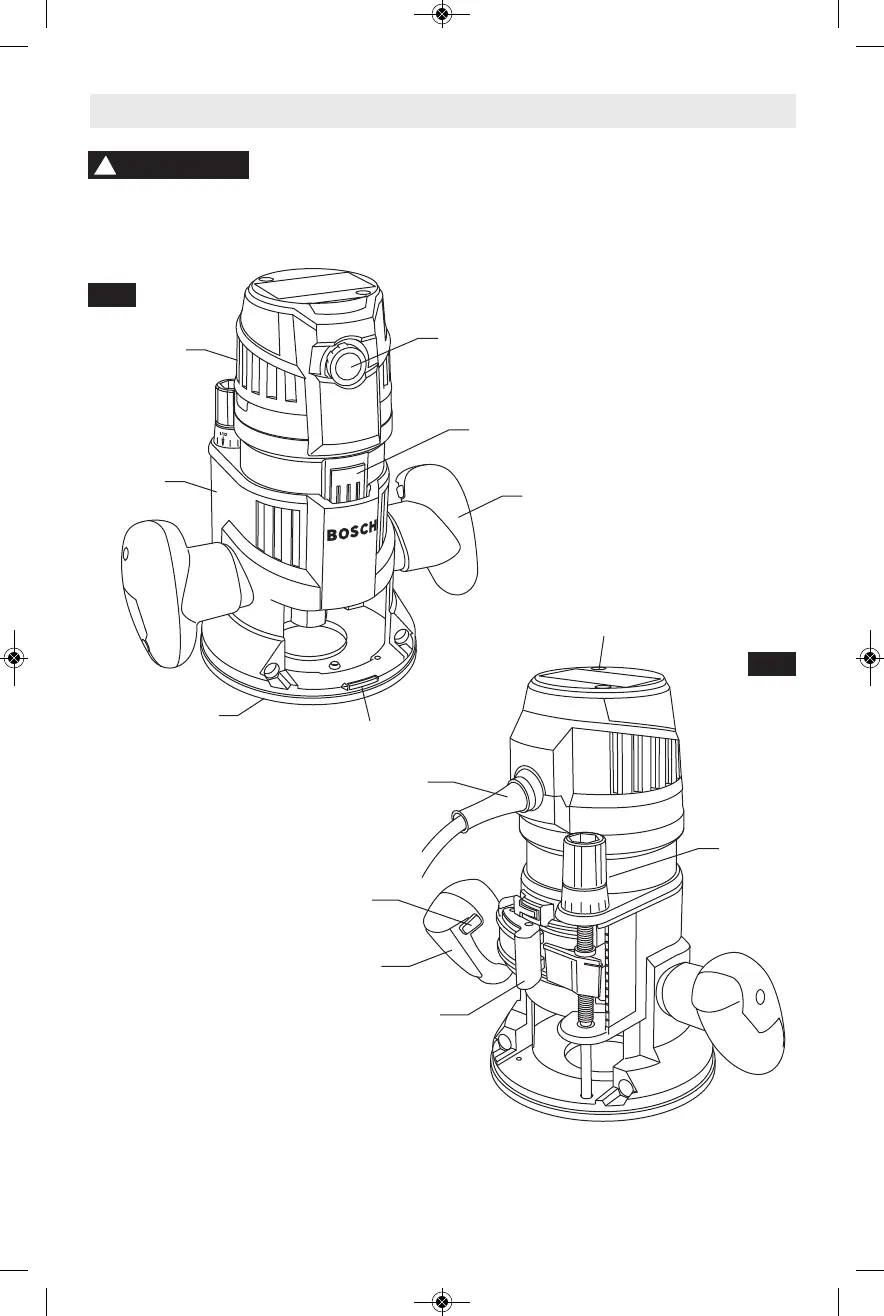 BOSCH