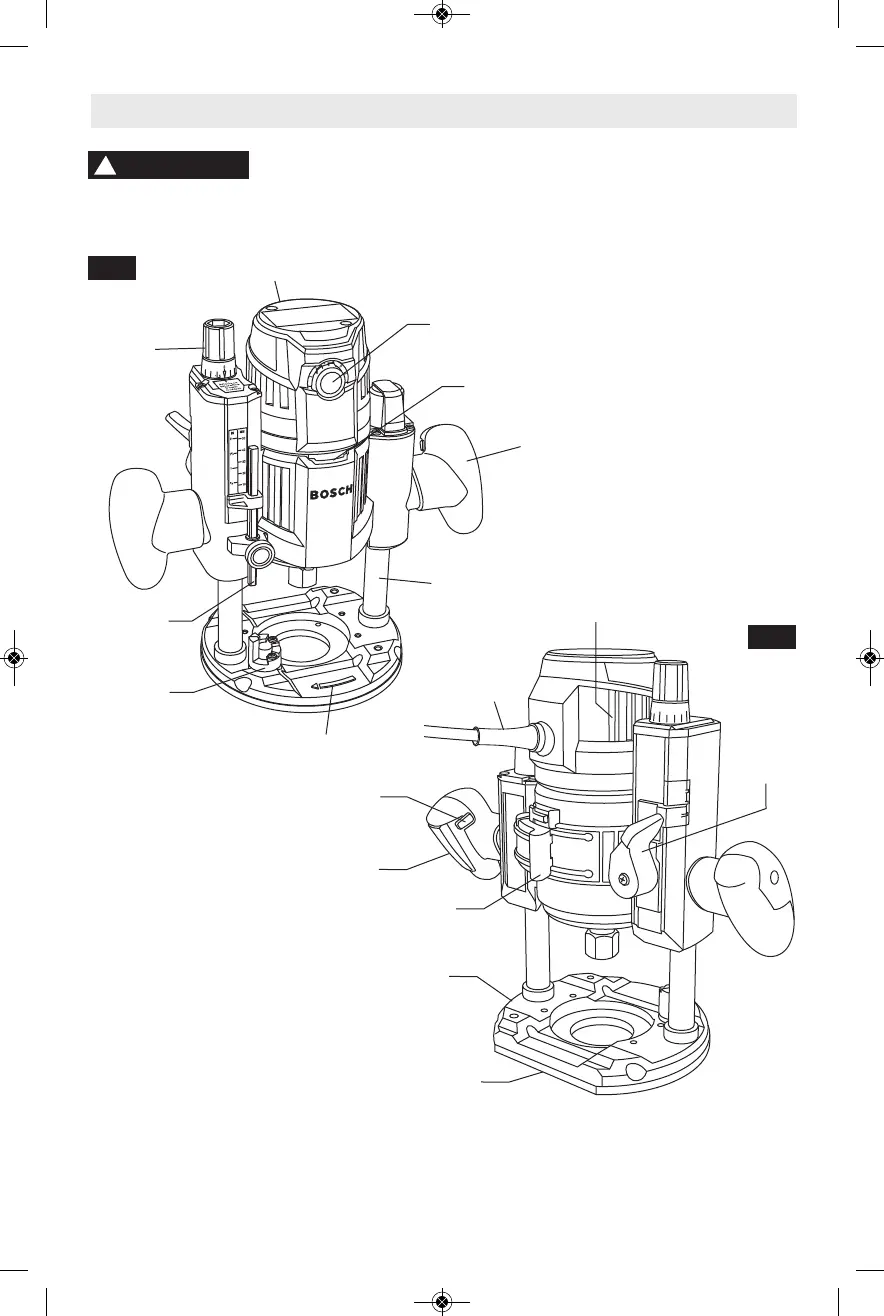 BOSCH