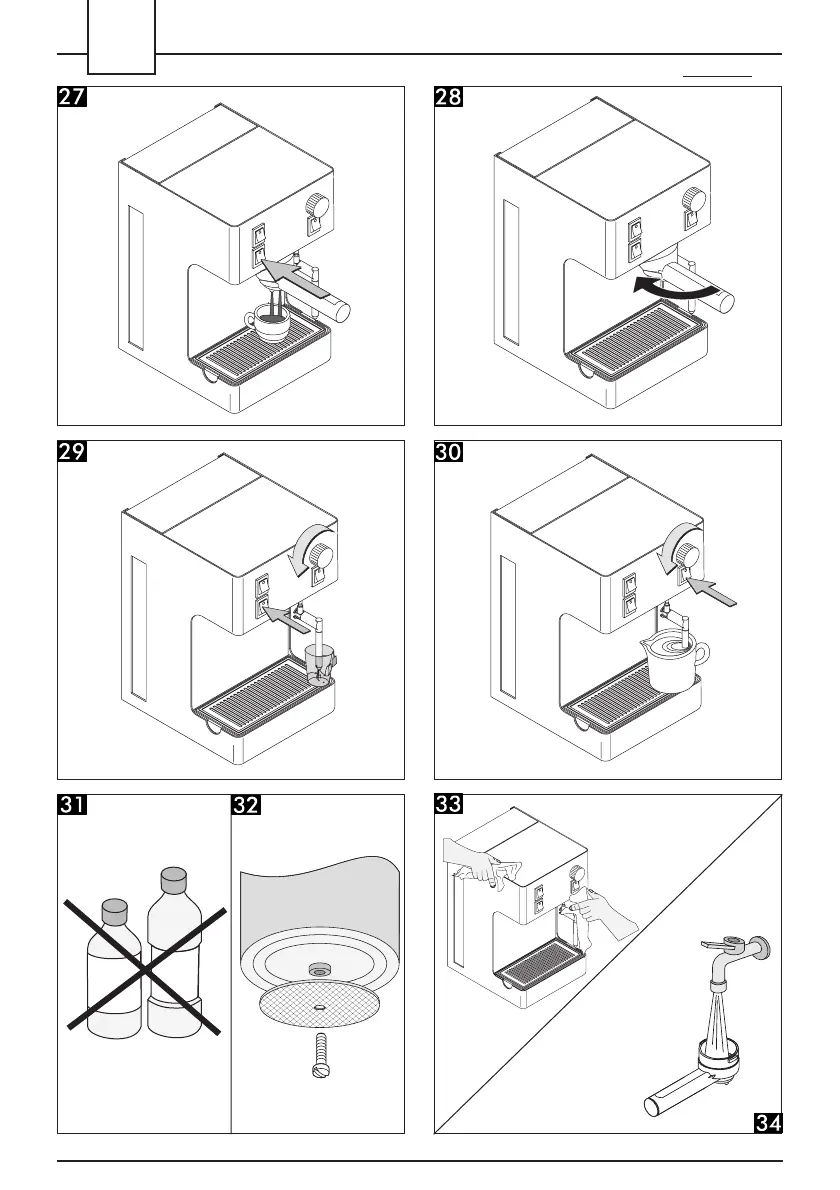 27

28

29

30

31

32

33

34