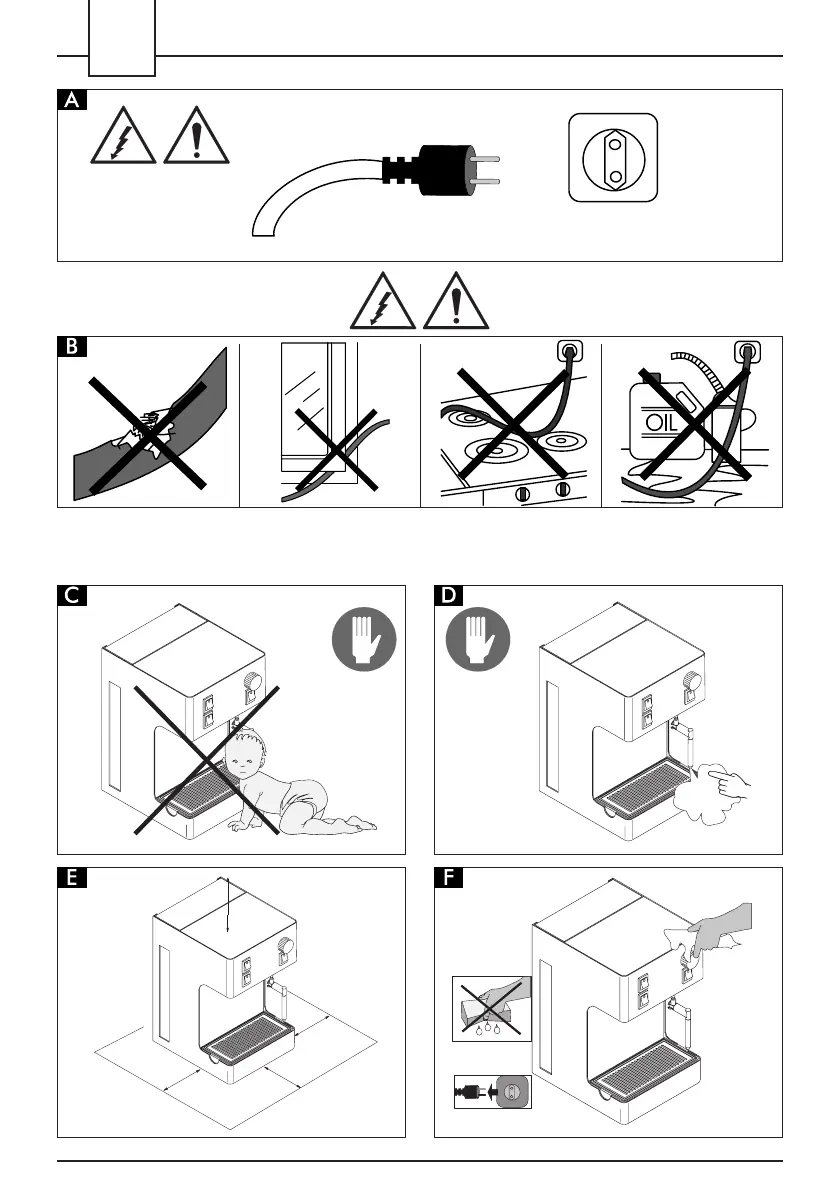 A

B

OIL

C

D

E

F