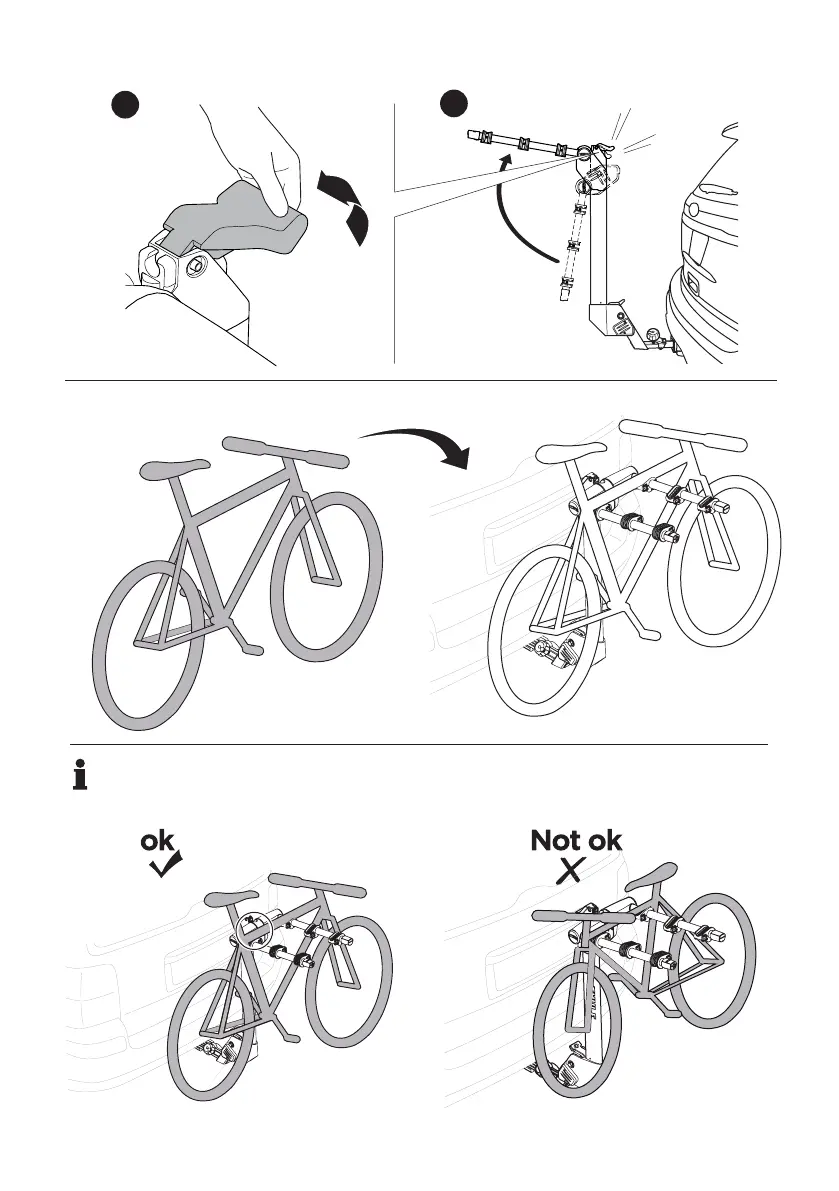 ok

Not ok