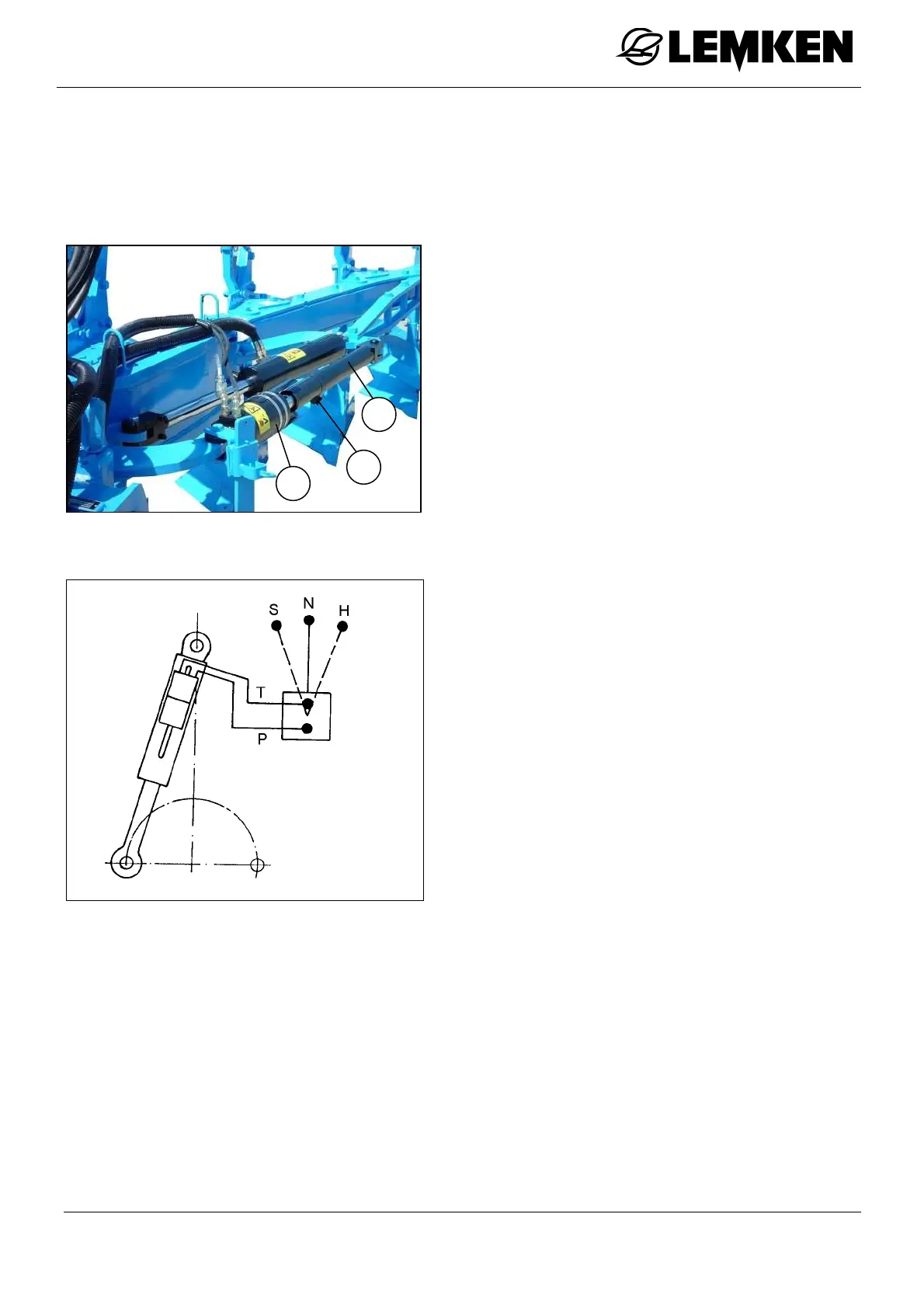 LEMKEN

S N H

T

P