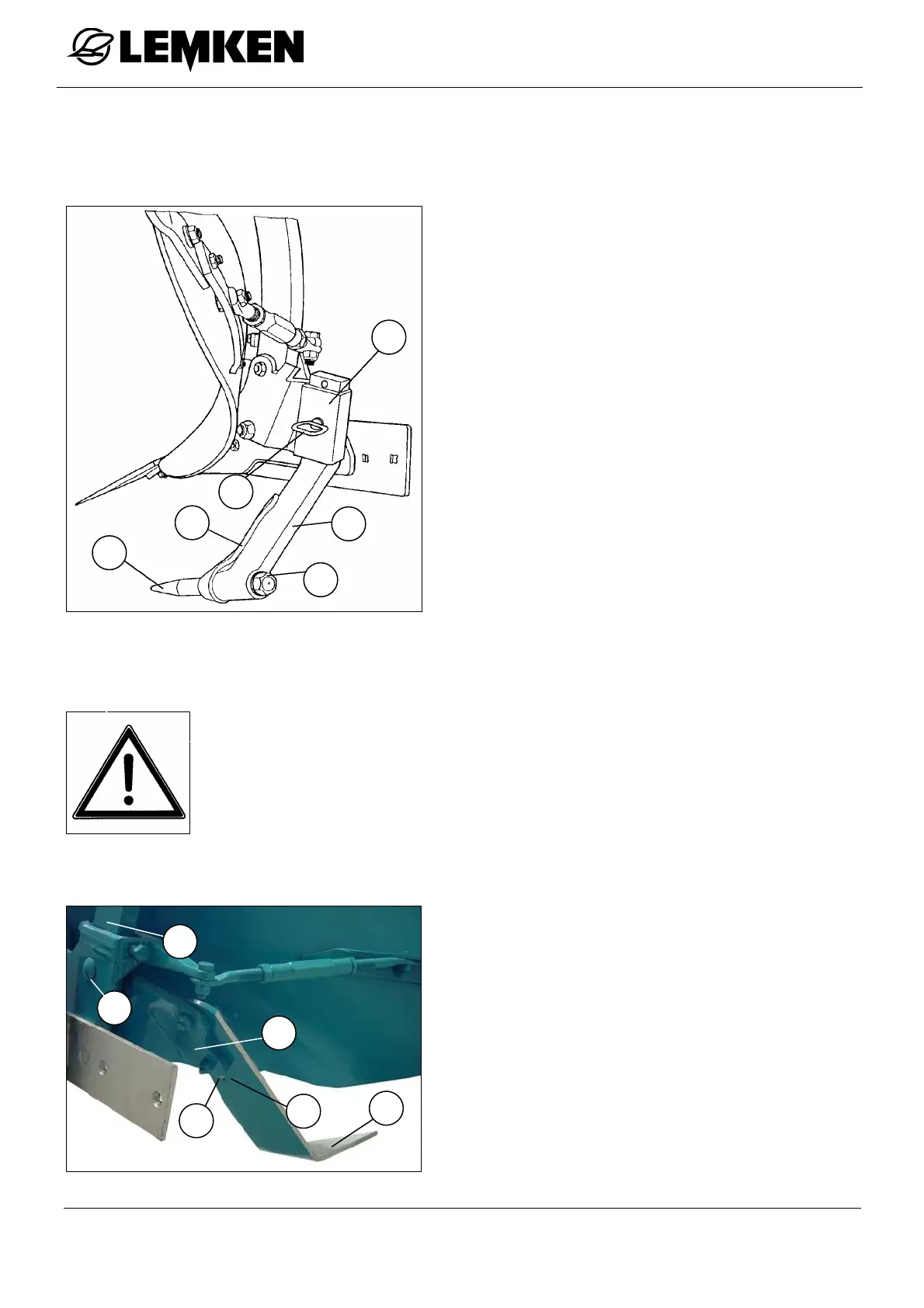 LEMKEN