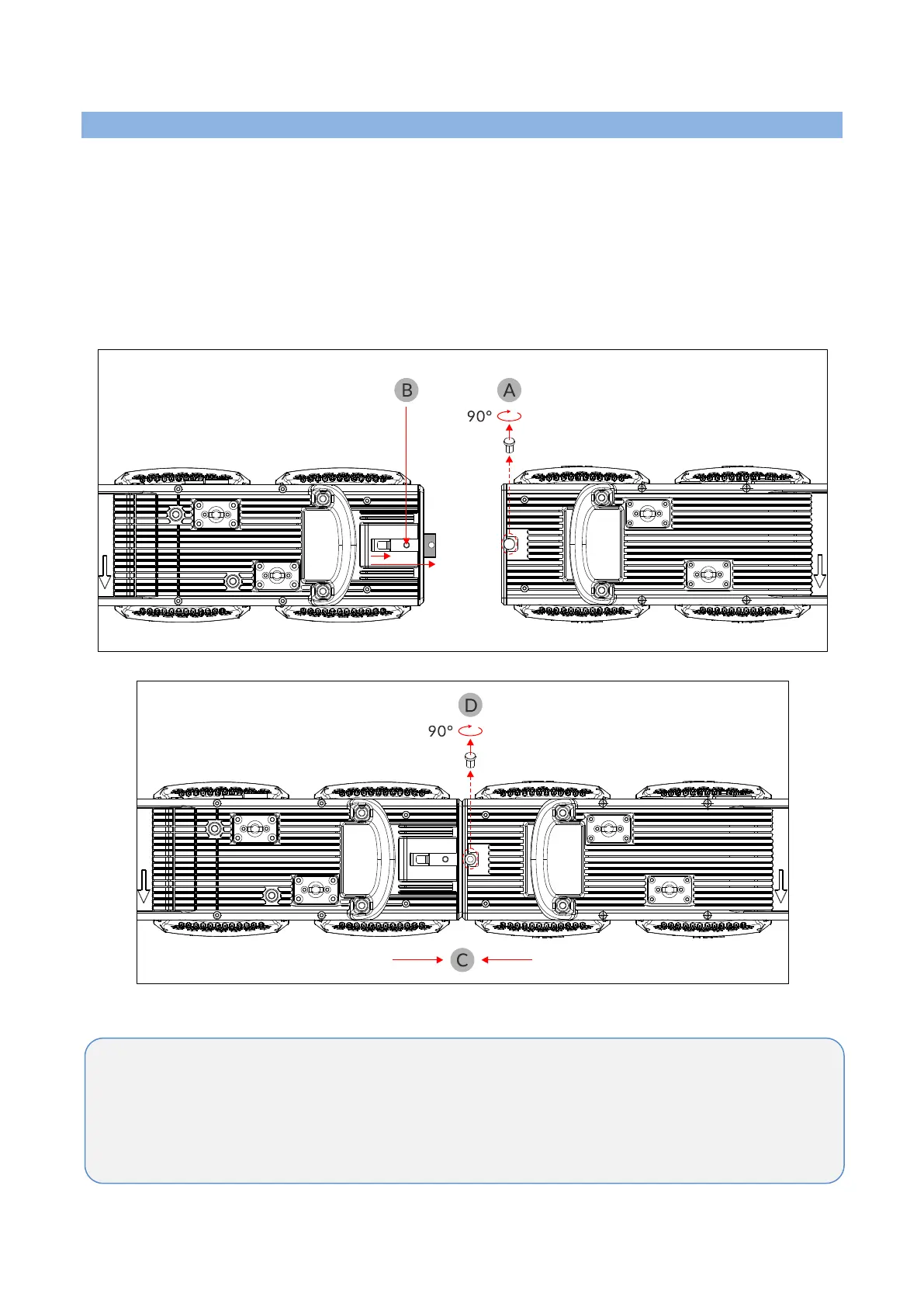 B

A

90°

D

90°

C