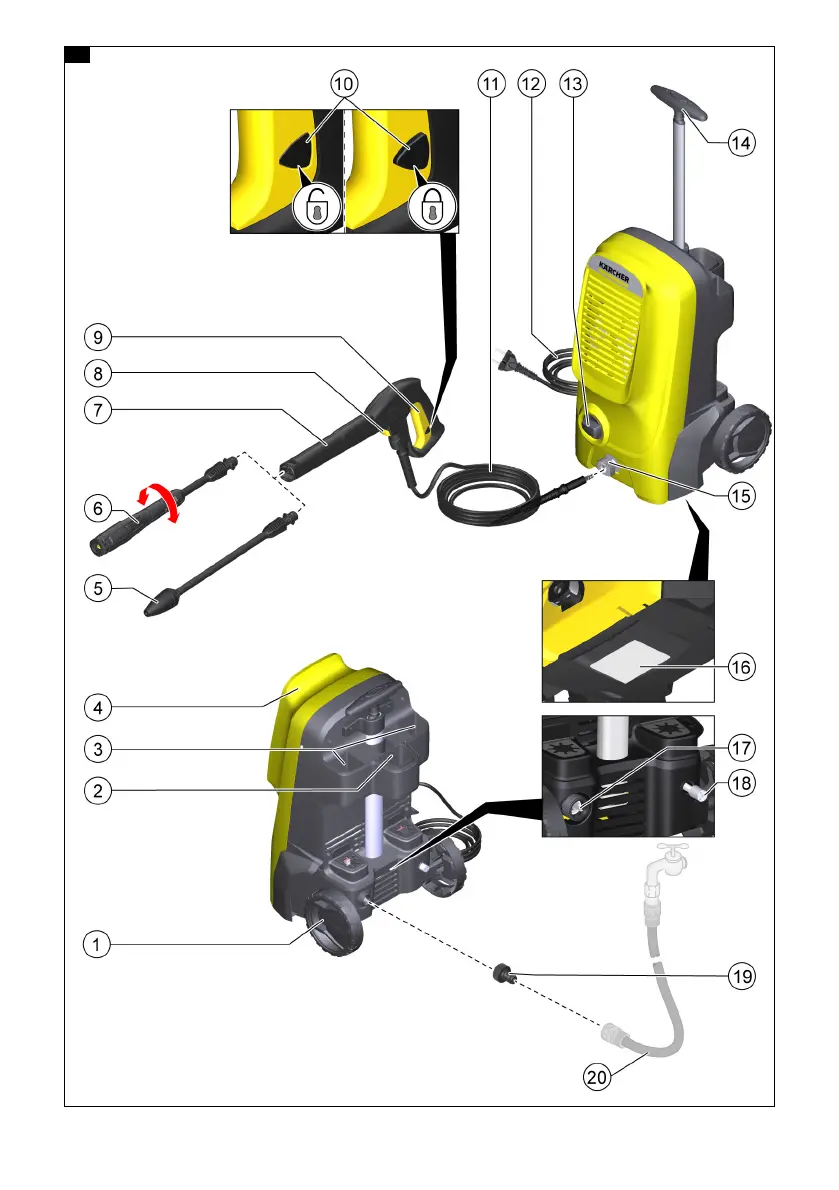 10
11
12
13
14
KÄRCHER
9
8
7
6
5
15
16
4
3
2
17
18
1
19
20