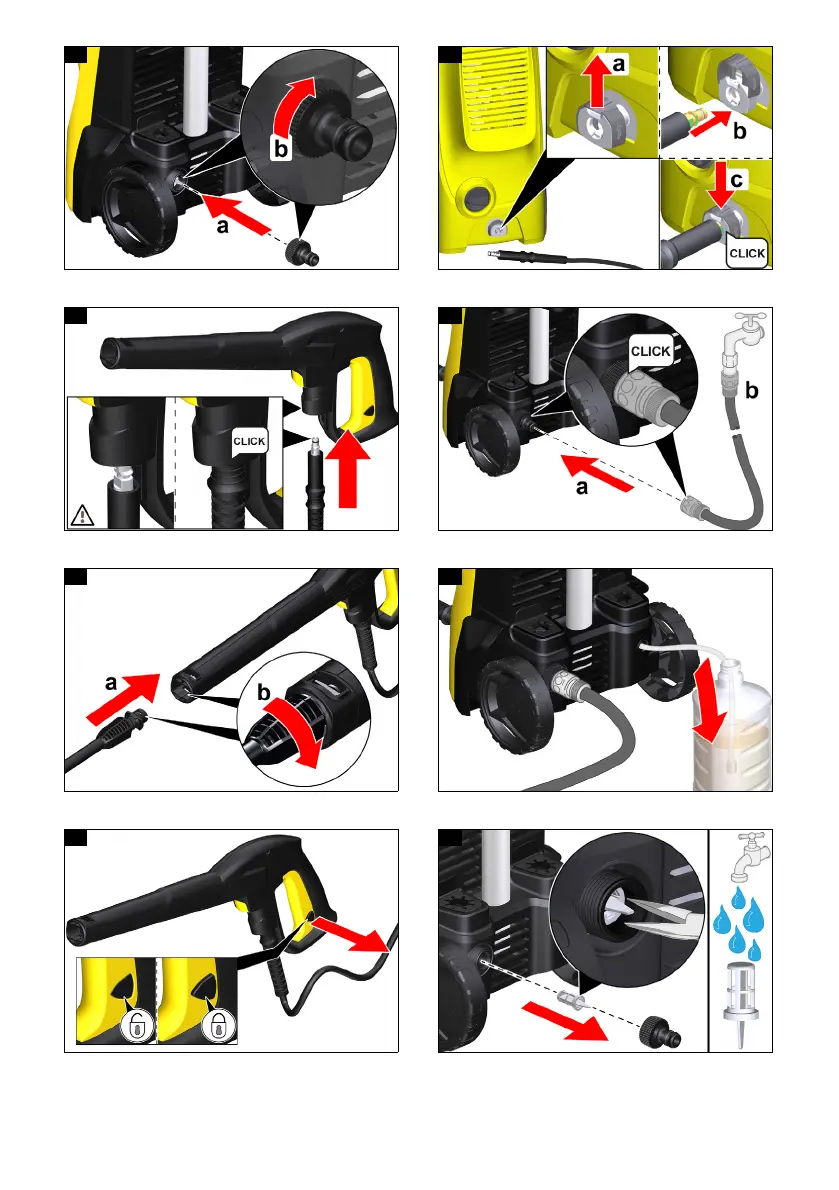 b

a

a

b

c

CLICK

CLICK

CLICK

b

a

a

b