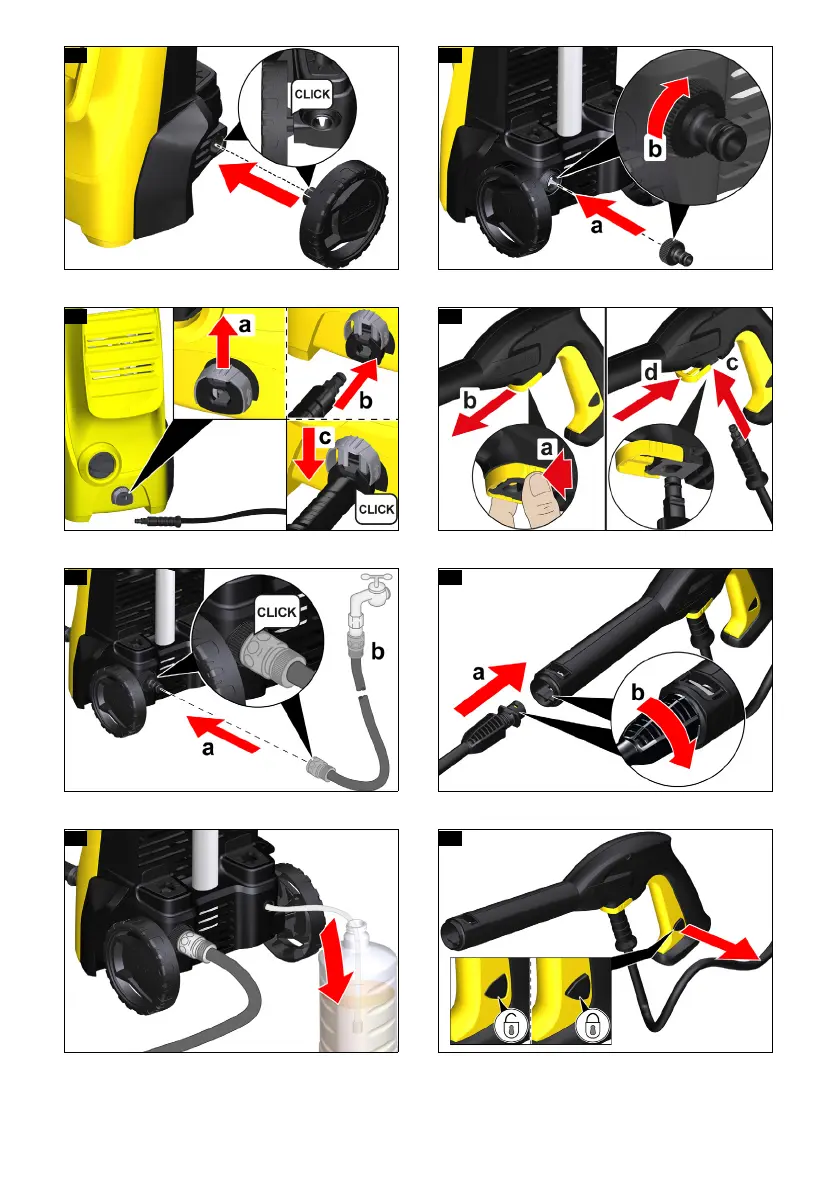 CLICK

b
a

a
b
c
CLICK

b
a
d
c

CLICK
b
a

a
b