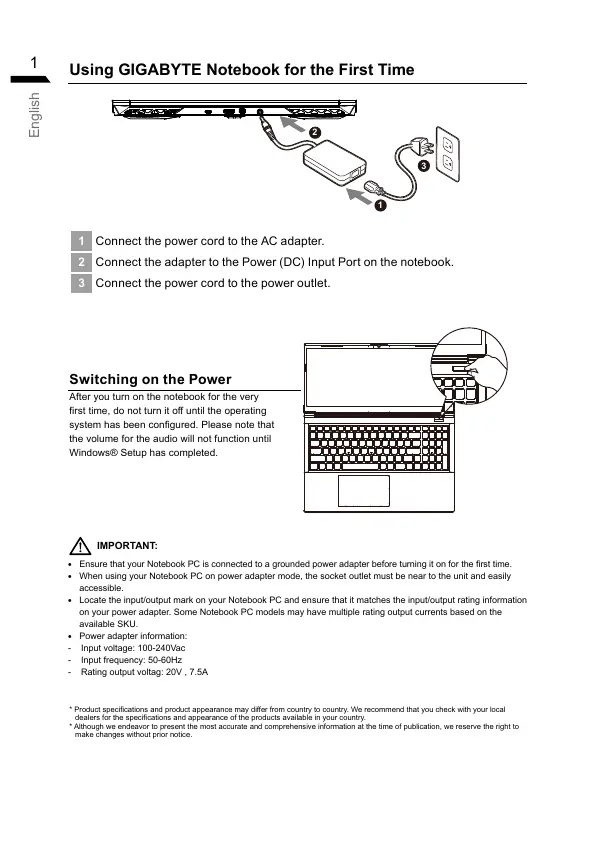 1

English

Using GIGABYTE Notebook for the First Time

2

3

1

1 Connect the power cord to the AC adapter.

2 Connect the adapter to the Power (DC) Input Port on the notebook.

3 Connect the power cord to the power outlet.

Switching on the Power

After you turn on the notebook for the very first time, do not turn it off until the operating system has been configured. Please note that the volume for the audio will not function until Windows® Setup has completed.

IMPORTANT:

• Ensure that your Notebook PC is connected to a grounded power adapter before turning it on for the first time.
• When using your Notebook PC on power adapter mode, the socket outlet must be near to the unit and easily accessible.
• Locate the input/output mark on your Notebook PC and ensure that it matches the input/output rating information on your power adapter. Some Notebook PC models may have multiple rating output currents based on the available SKU.
• Power adapter information:
- Input voltage: 100-240Vac
- Input frequency: 50-60Hz
- Rating output voltag: 20V , 7.5A

* Product specifications and product appearance may differ from country to country. We recommend that you check with your local dealers for the specifications and appearance of the products available in your country.
* Although we endeavor to present the most accurate and comprehensive information at the time of publication, we reserve the right to make changes without prior notice.