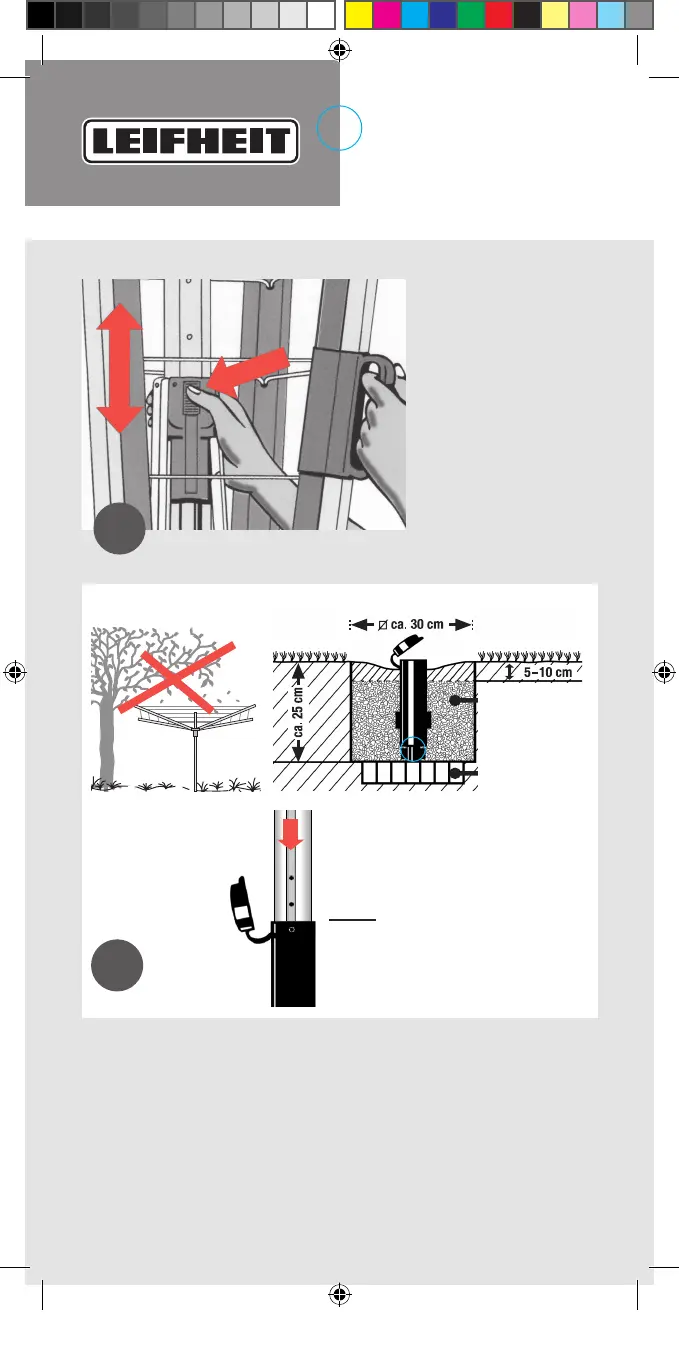 LEIFHEIT

∅ ca. 30 cm

5–10 cm

ca. 25 cm