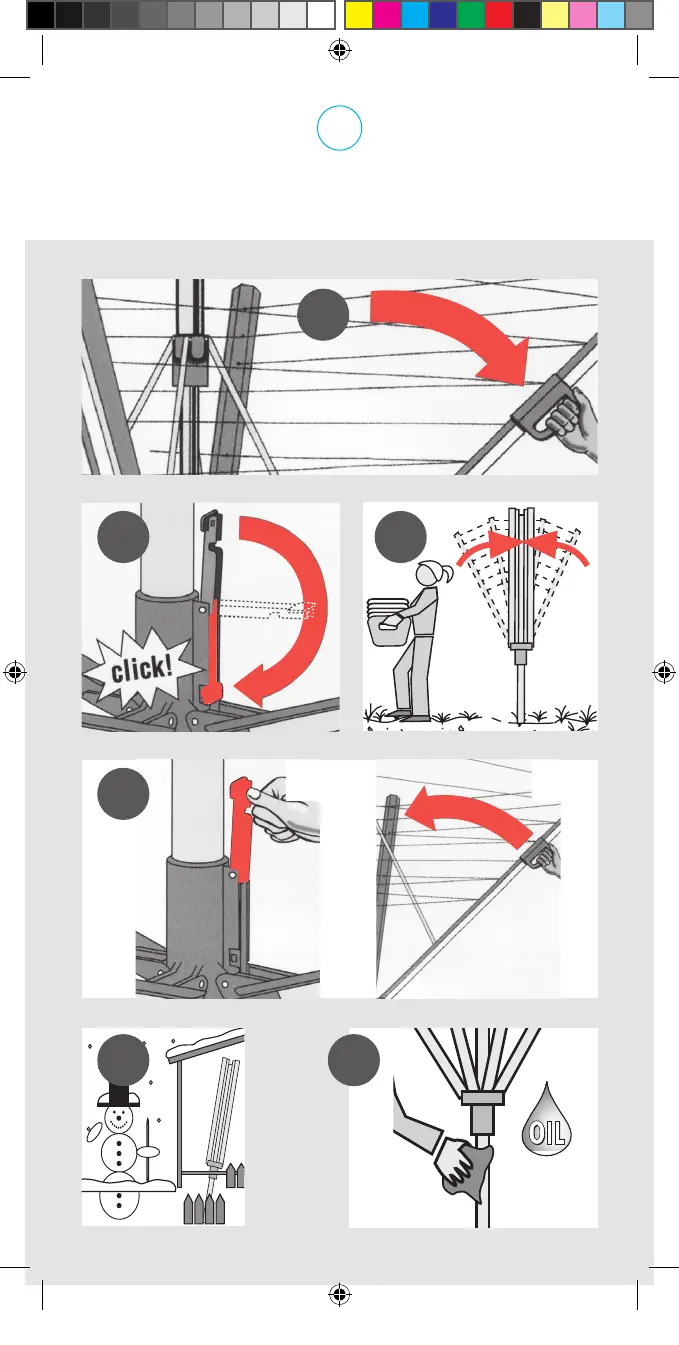 click!

OIL