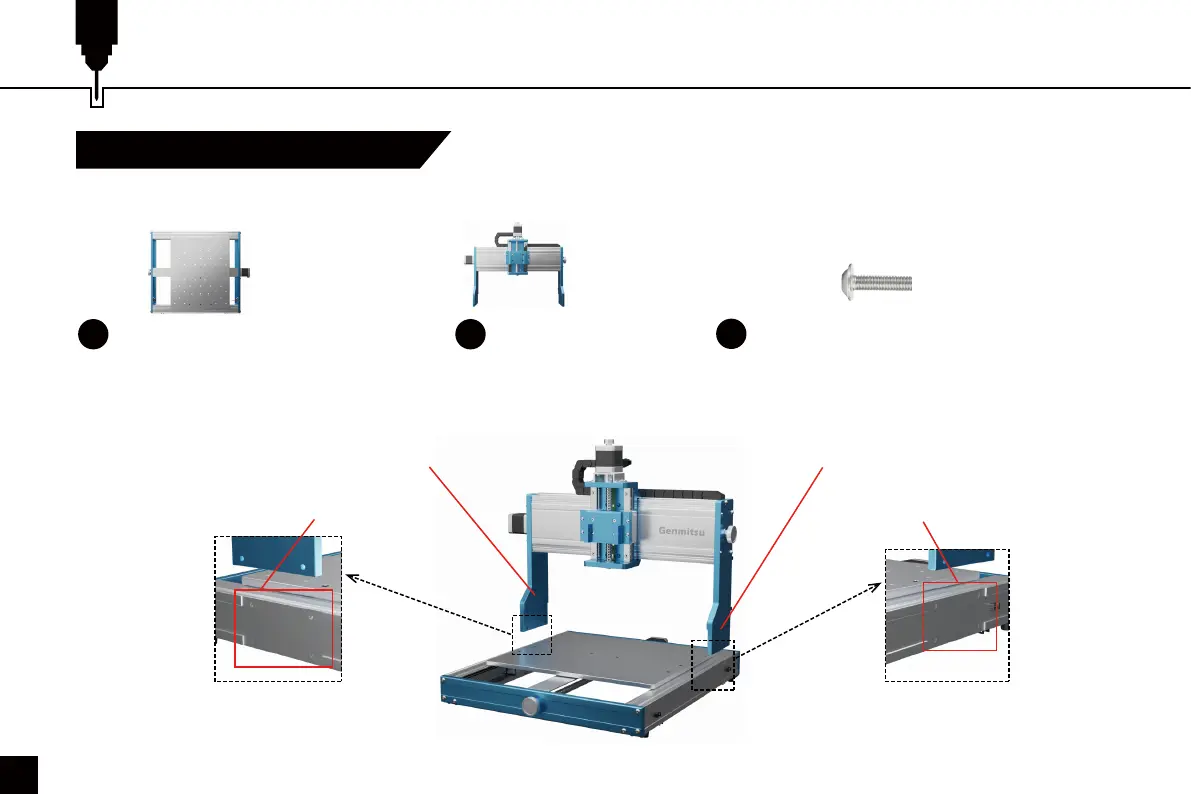 Genmitsu