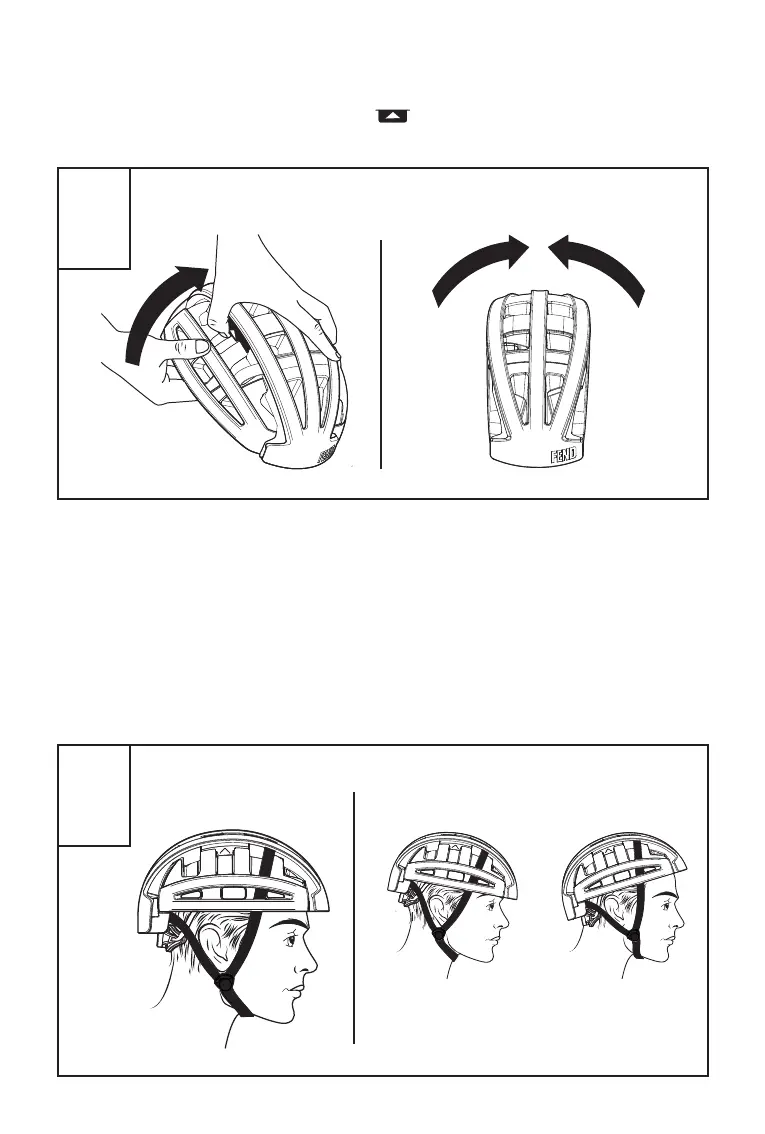 FEND