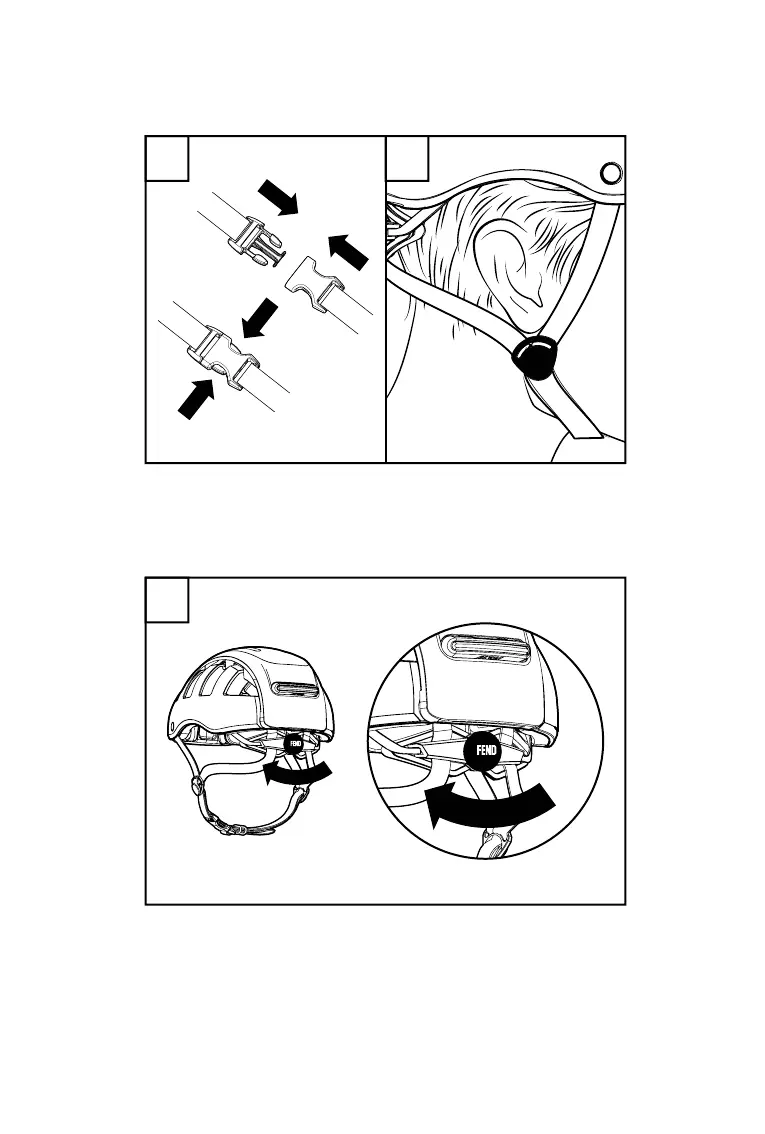 FEND

FEND