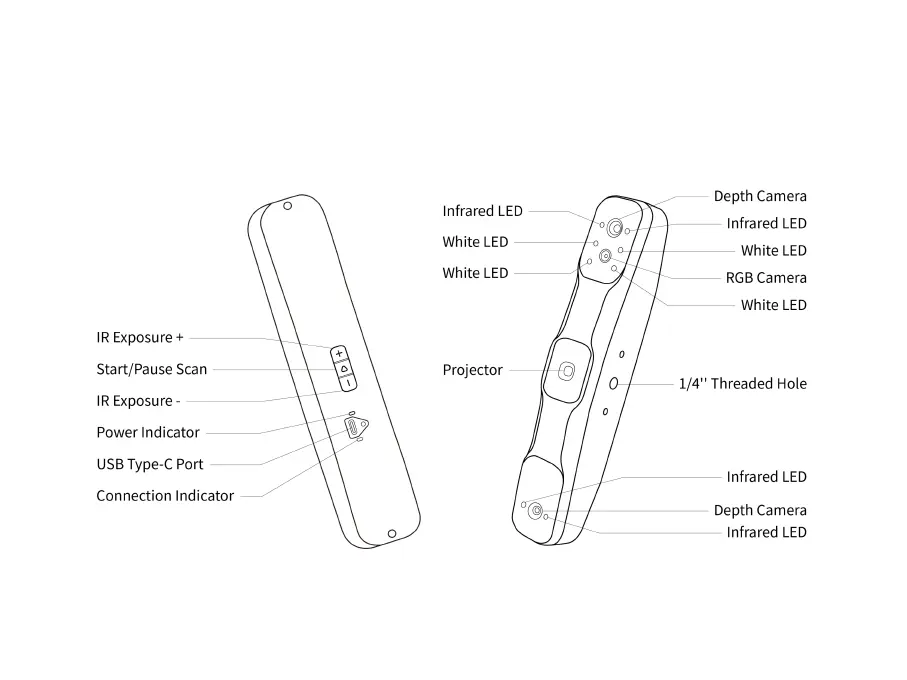 IR Exposure +
Start/Pause Scan
IR Exposure -
Power Indicator
USB Type-C Port
Connection Indicator

Infrared LED
White LED
White LED
Projector

Depth Camera
Infrared LED
White LED
RGB Camera
White LED
1/4'' Threaded Hole
Infrared LED
Depth Camera
Infrared LED