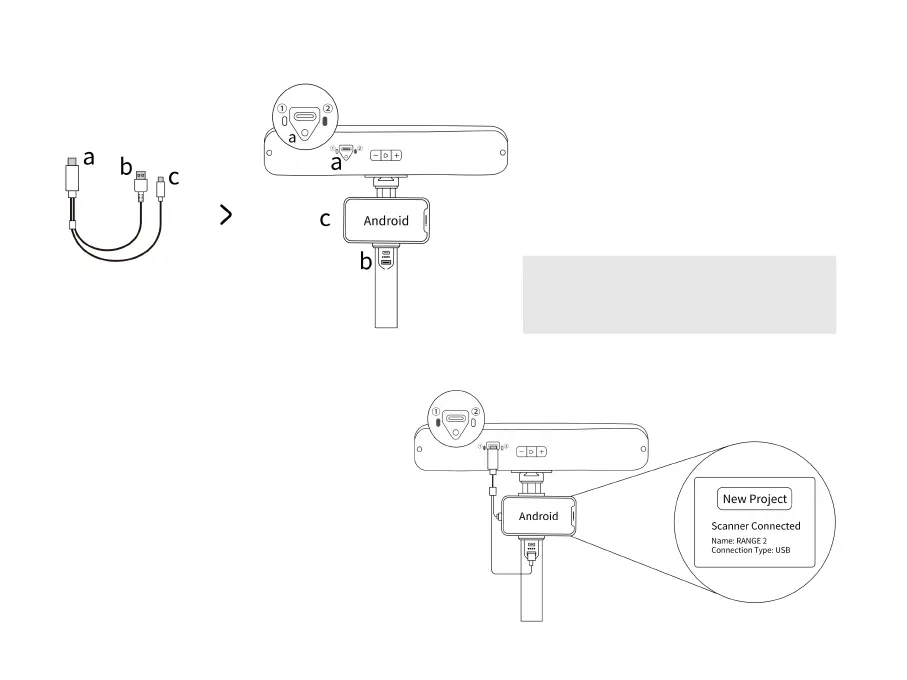 a
b
c
①
②
a
a
c
Android
b
①
②
Android
New Project
Scanner Connected
Name: RANGE 2
Connection Type: USB