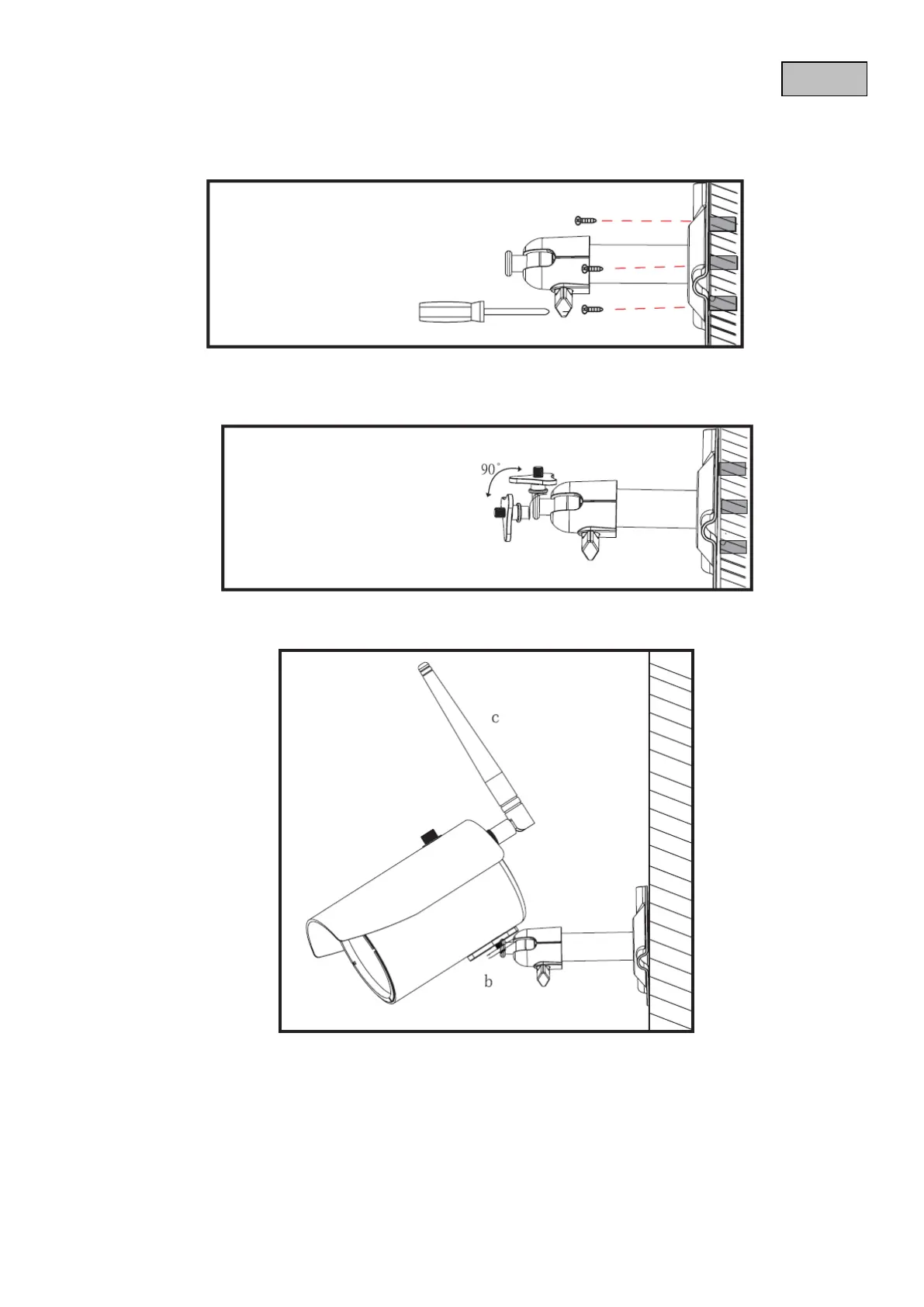 90°

c

b