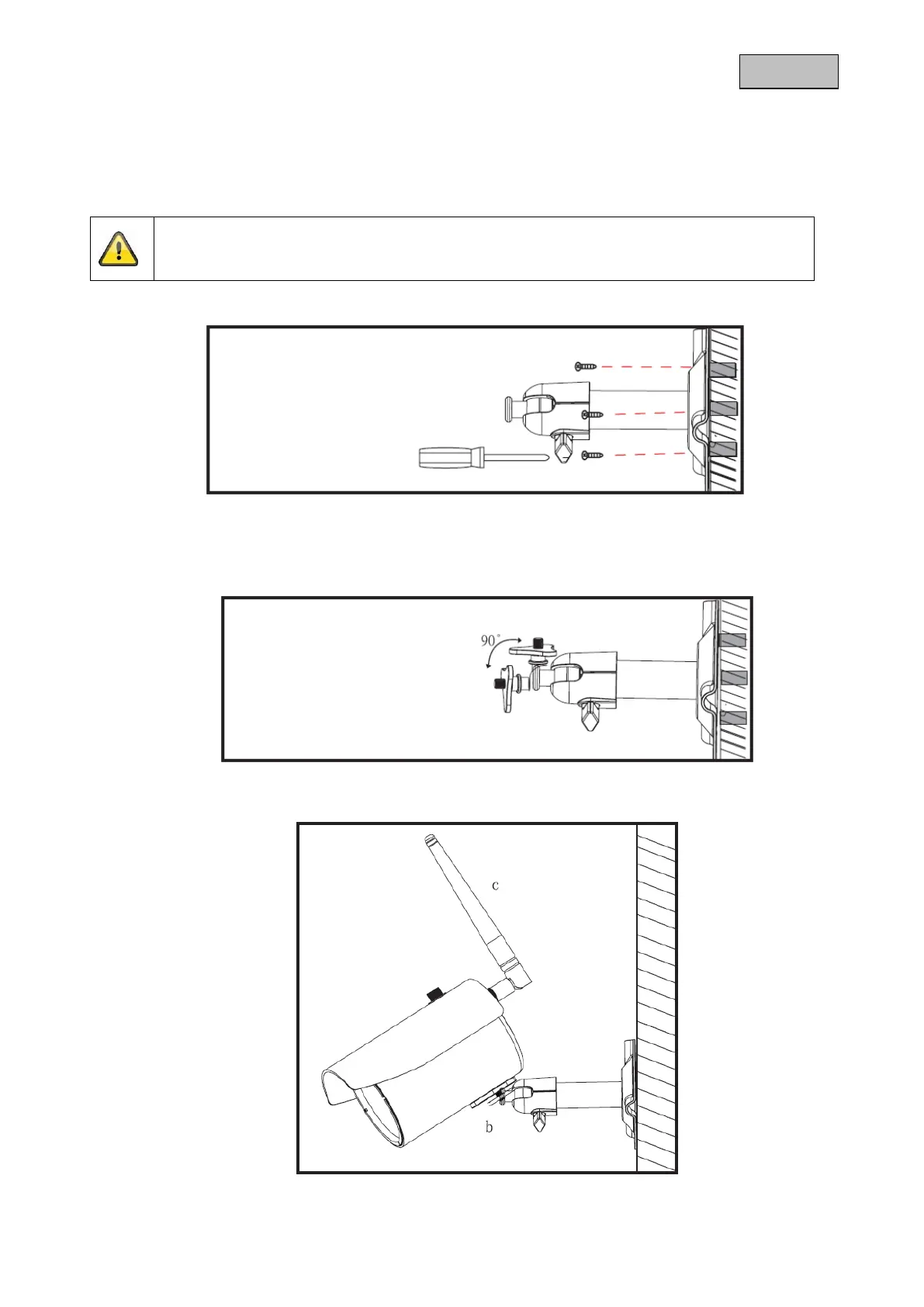 90°

c

b