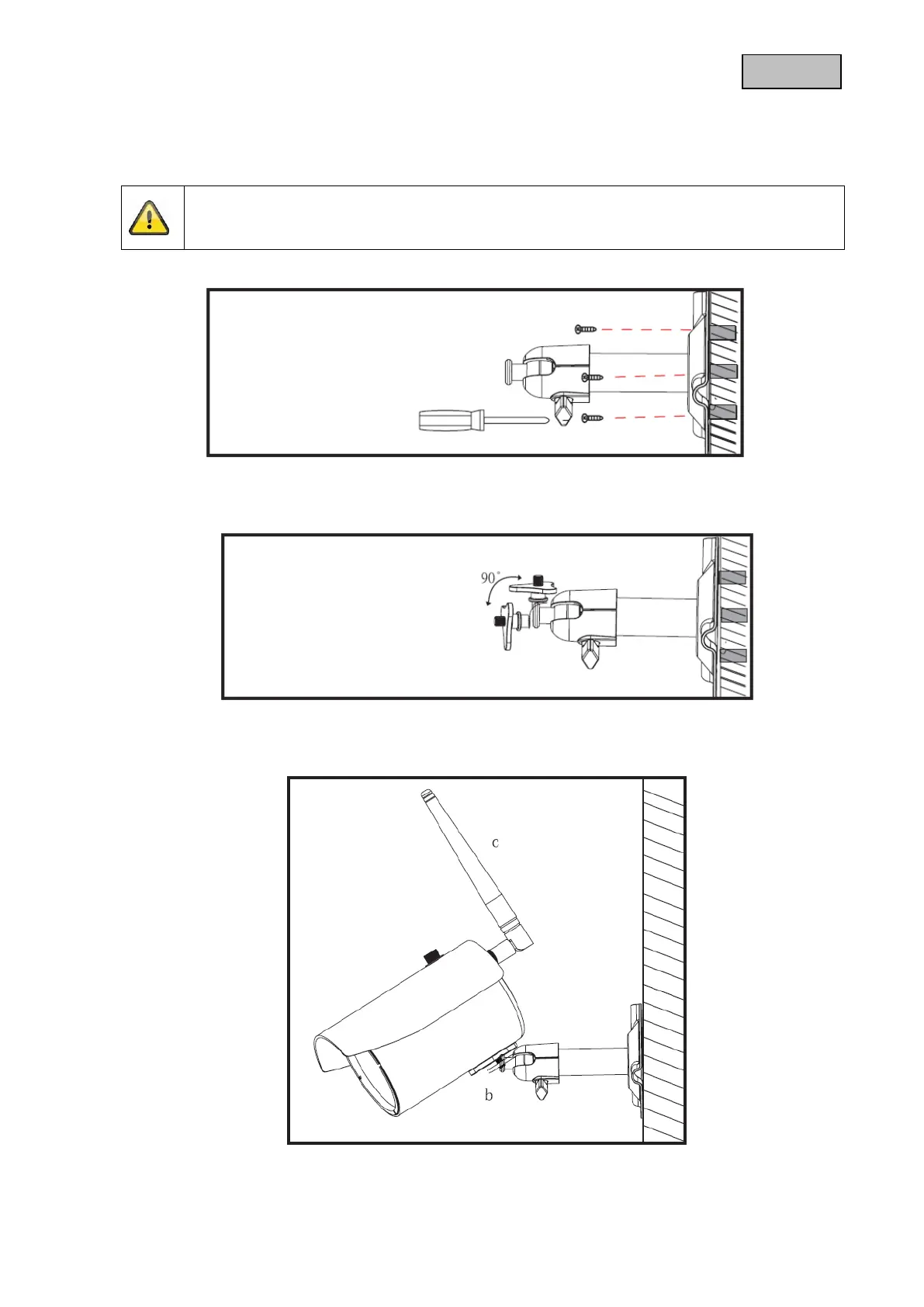 90°

c

b