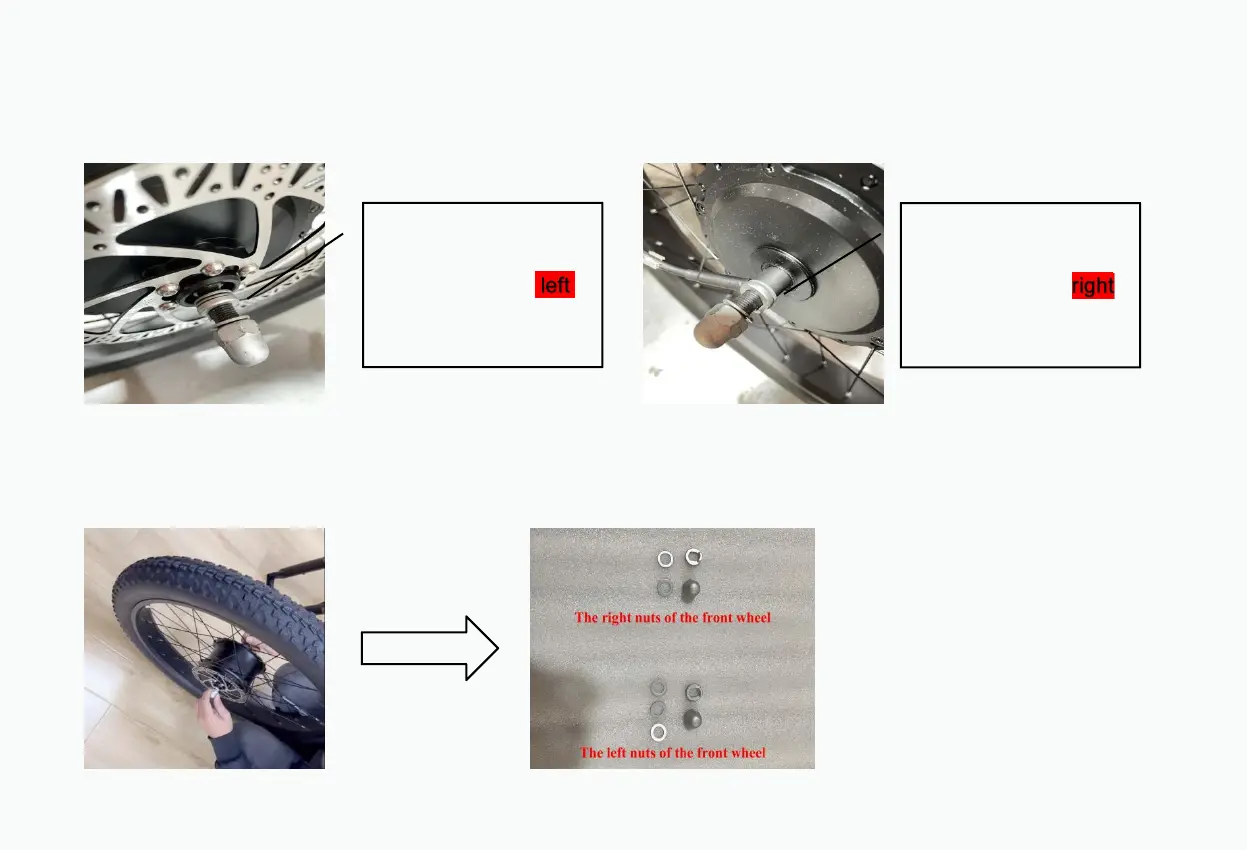 left

right

The right nuts of the front wheel

The left nuts of the front wheel