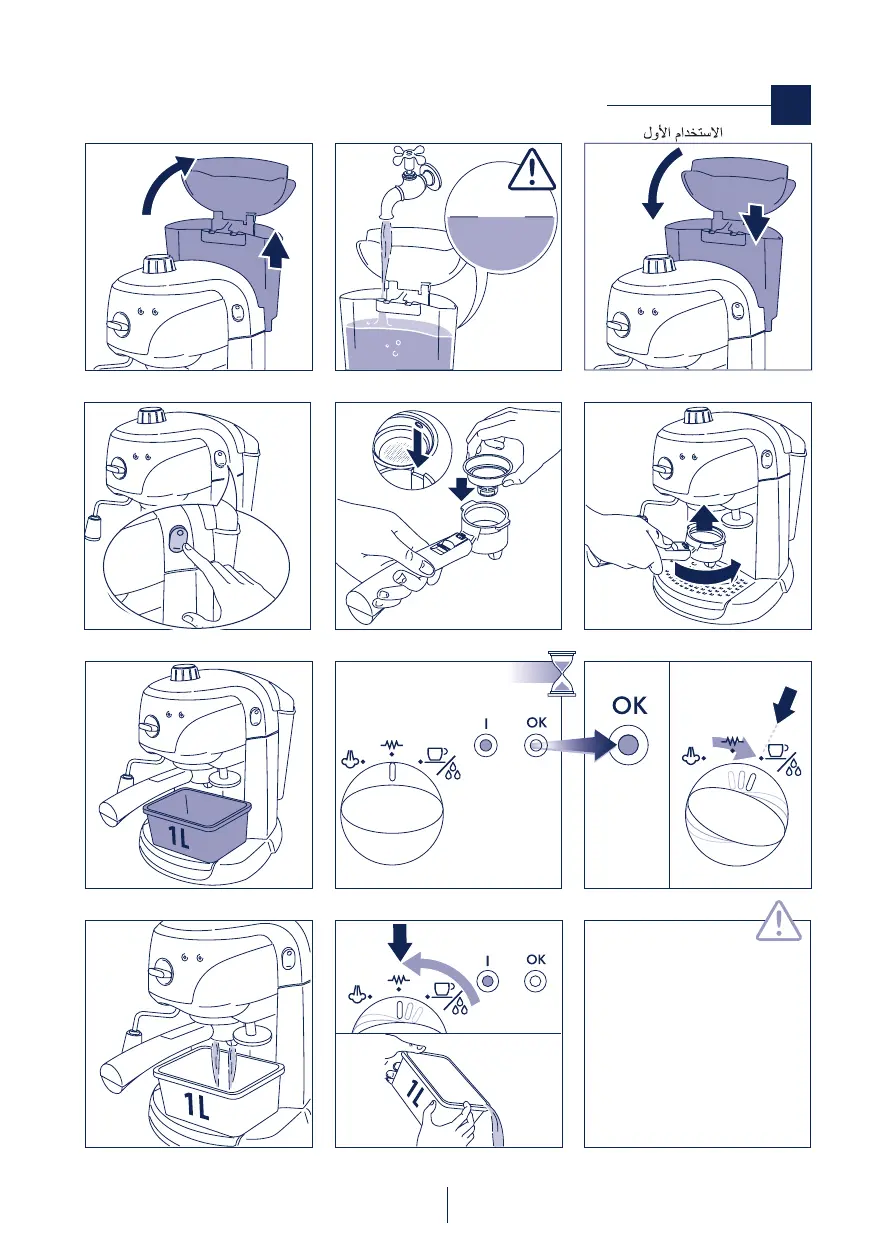 الاستخدام الأول

1L

I OK

OK

1L

I OK

1L