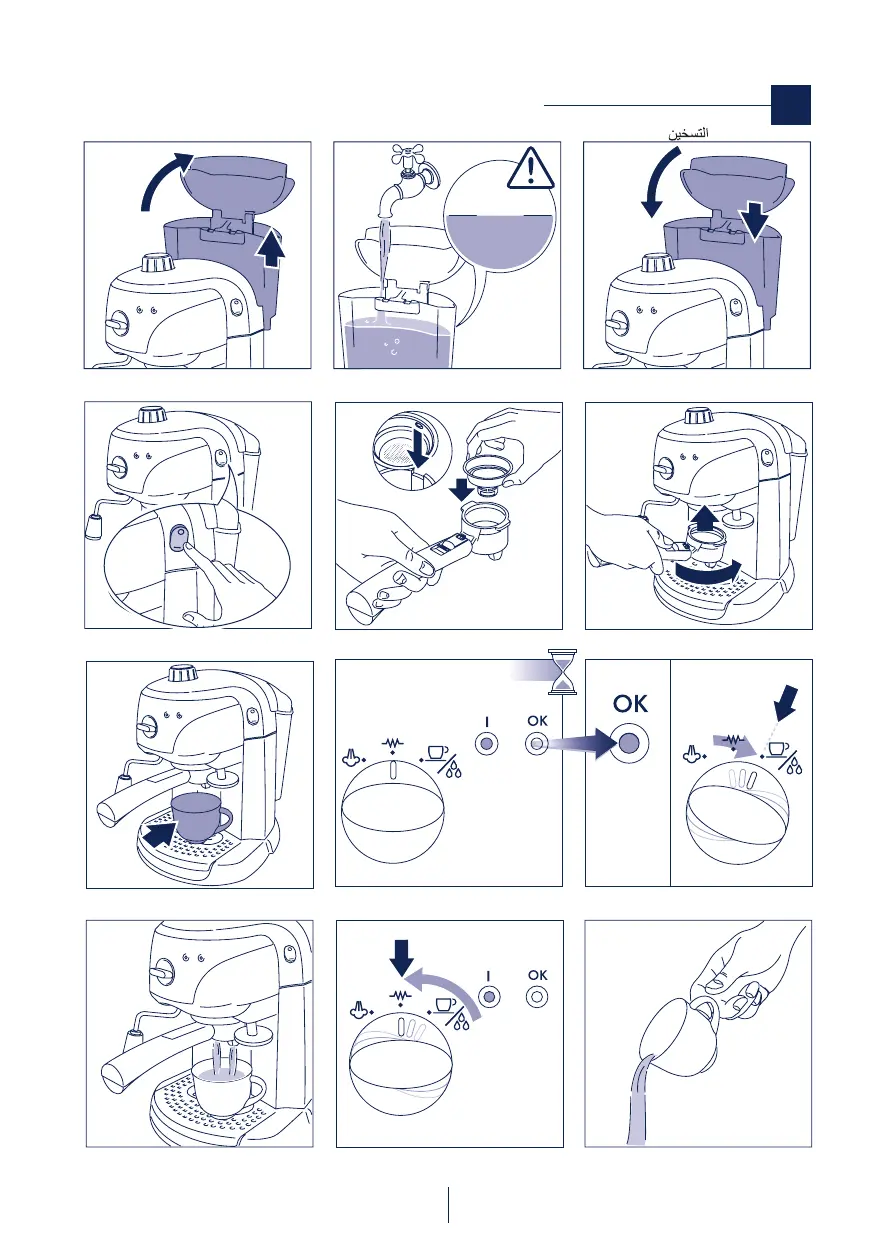 التسخين

I OK

OK

I OK