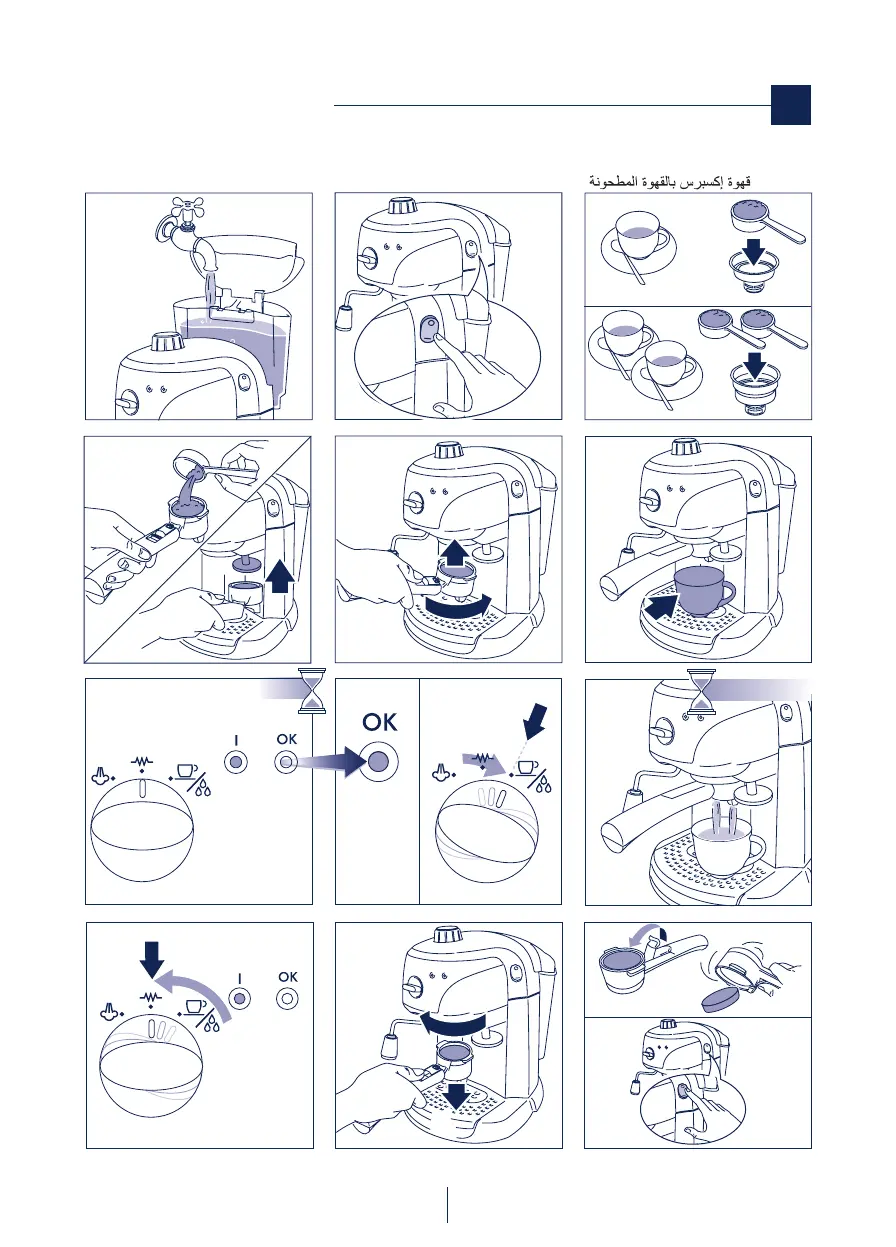 قهوة إكسبرس بالقهوة المطحونة

I OK

OK

I OK