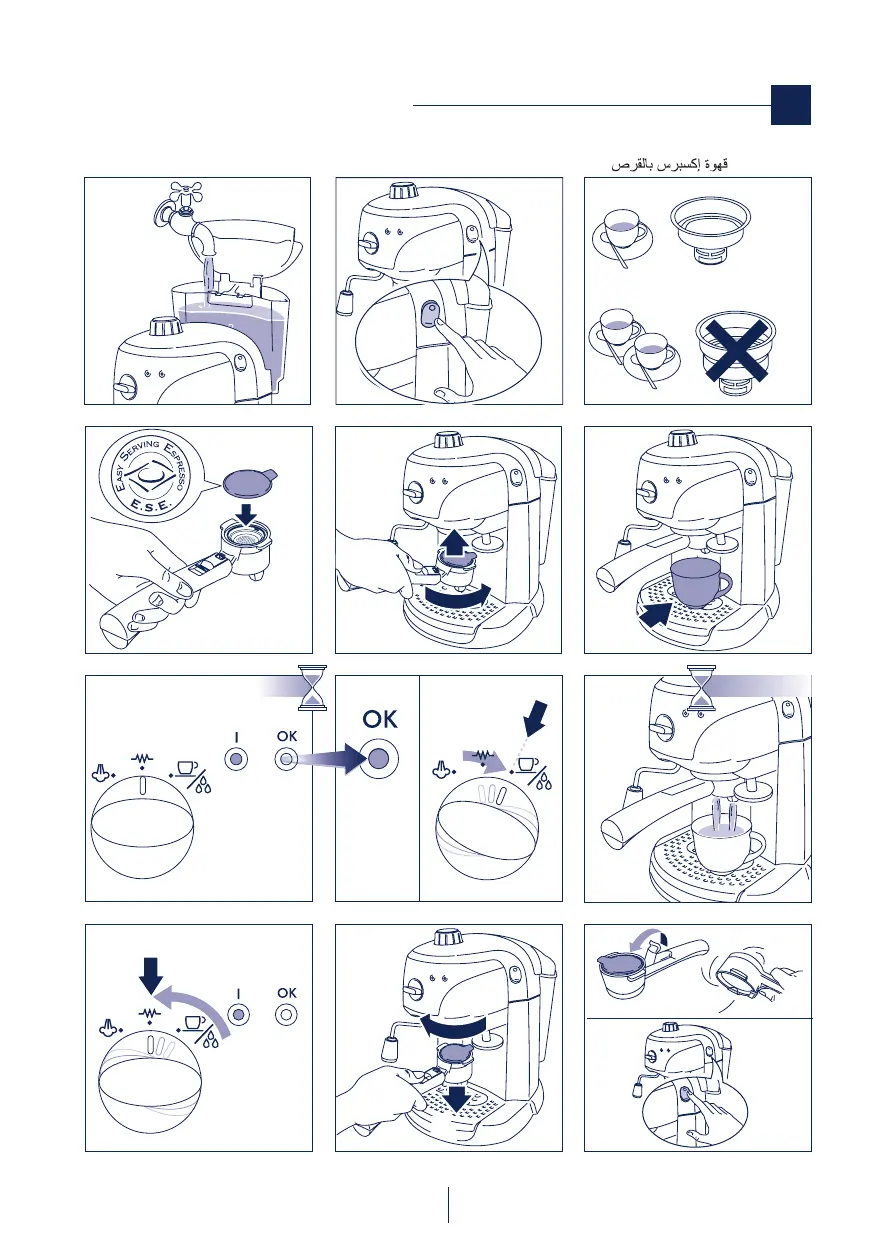 قهوة إكسبرس بالقرص

EASY SERVING ESPRESSO
E.S.E.

I OK

OK

I OK