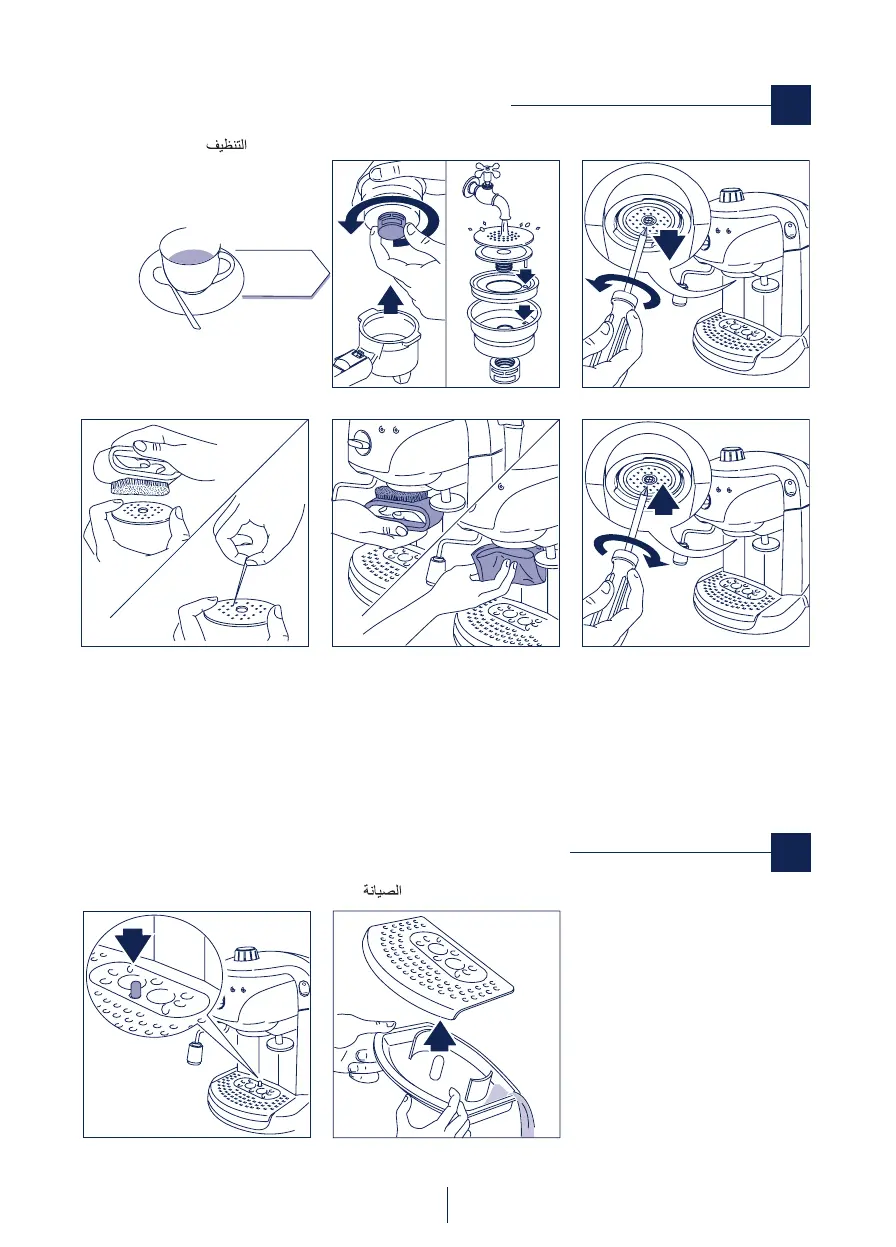 التنظيف

الصيانة