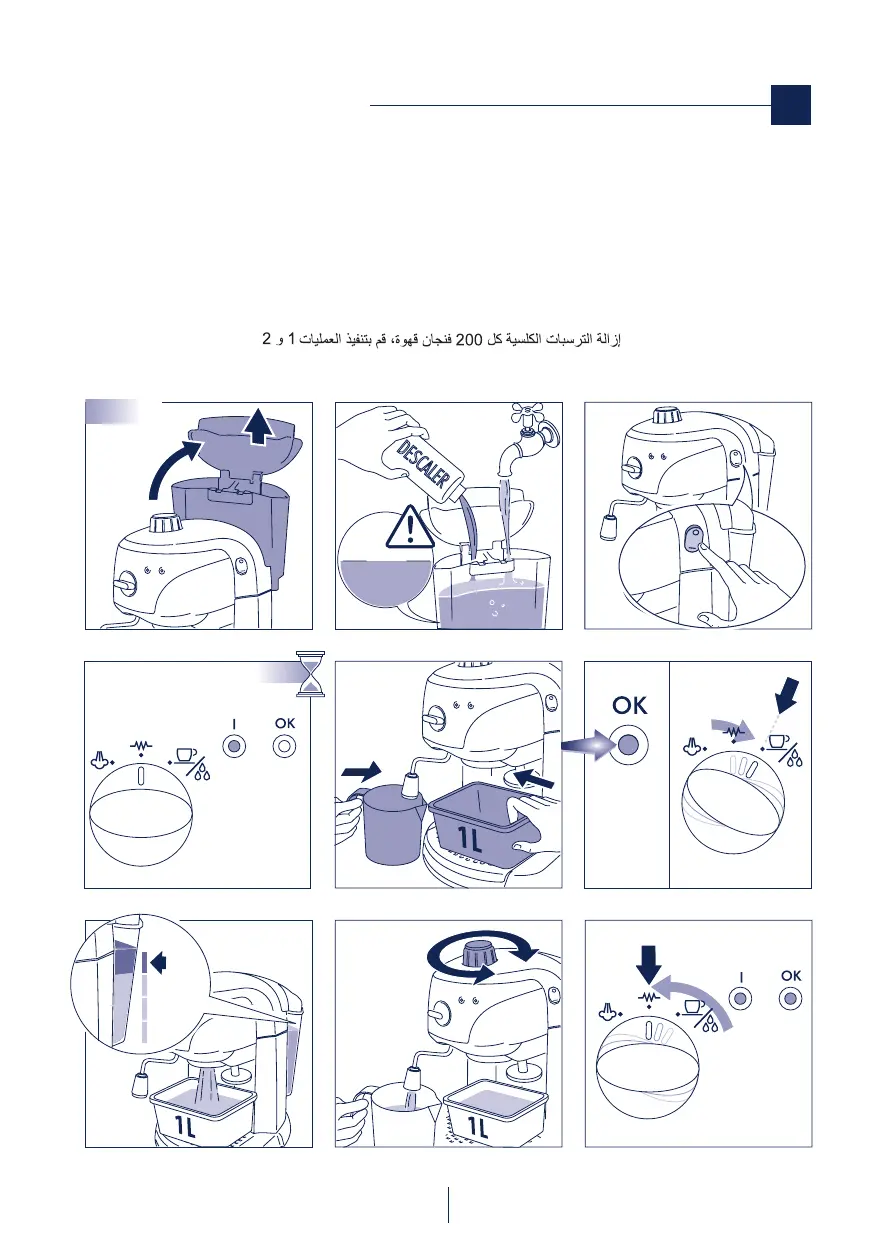 إزالة الترسبات الكلسية كل 200 فنجان قهوة، قم بتنفيذ العمليات 1 و 2

DESCALER

I OK

1L

OK

1L

1L

I OK