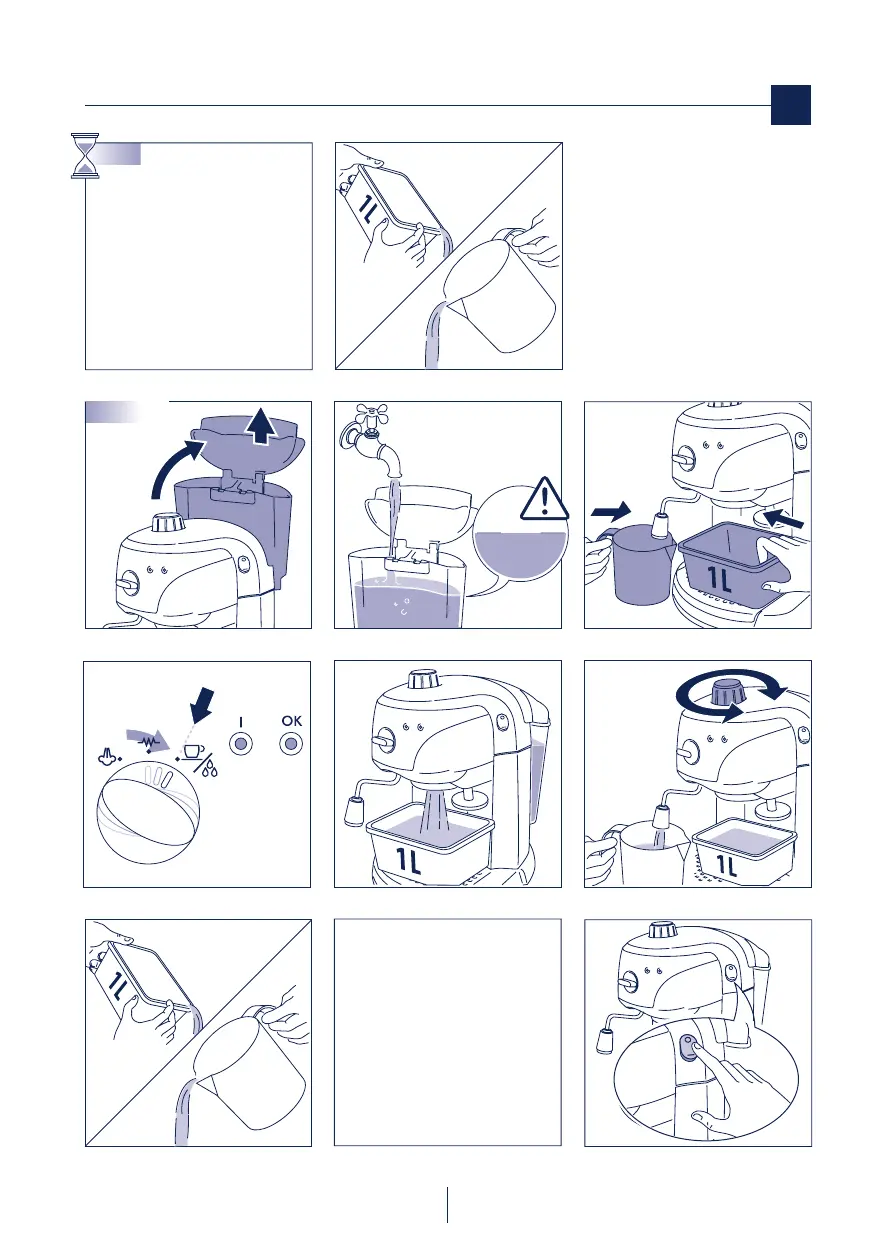 1L

1L

I OK

1L

1L

1L

1L