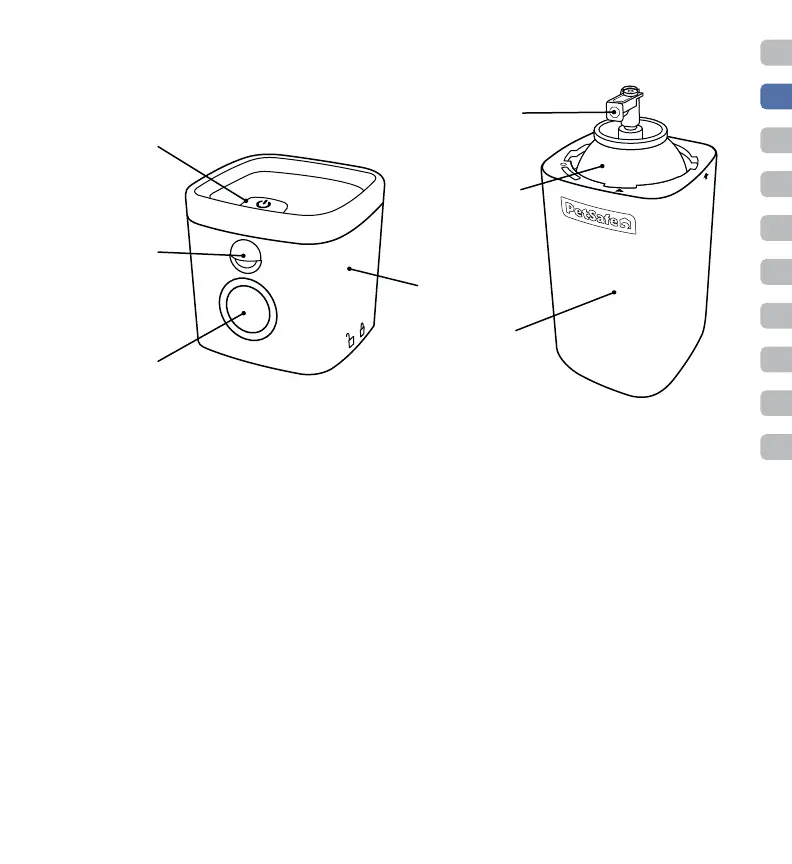 PetSafe