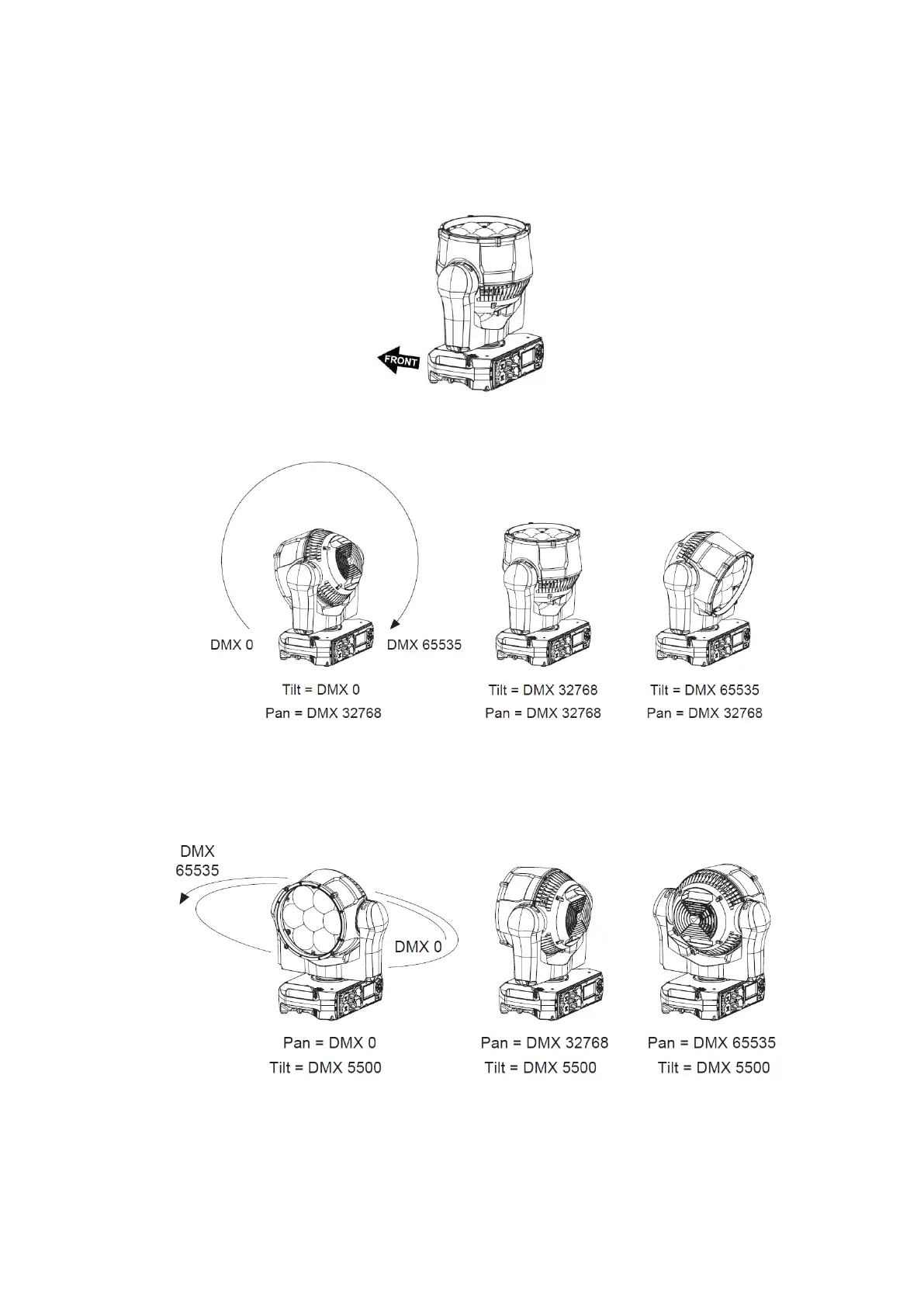 FRONT

DMX 0

DMX 65535

Tilt = DMX 0
Pan = DMX 32768

Tilt = DMX 32768
Pan = DMX 32768

Tilt = DMX 65535
Pan = DMX 32768

DMX 65535

DMX 0

Pan = DMX 0
Tilt = DMX 5500

Pan = DMX 32768
Tilt = DMX 5500

Pan = DMX 65535
Tilt = DMX 5500