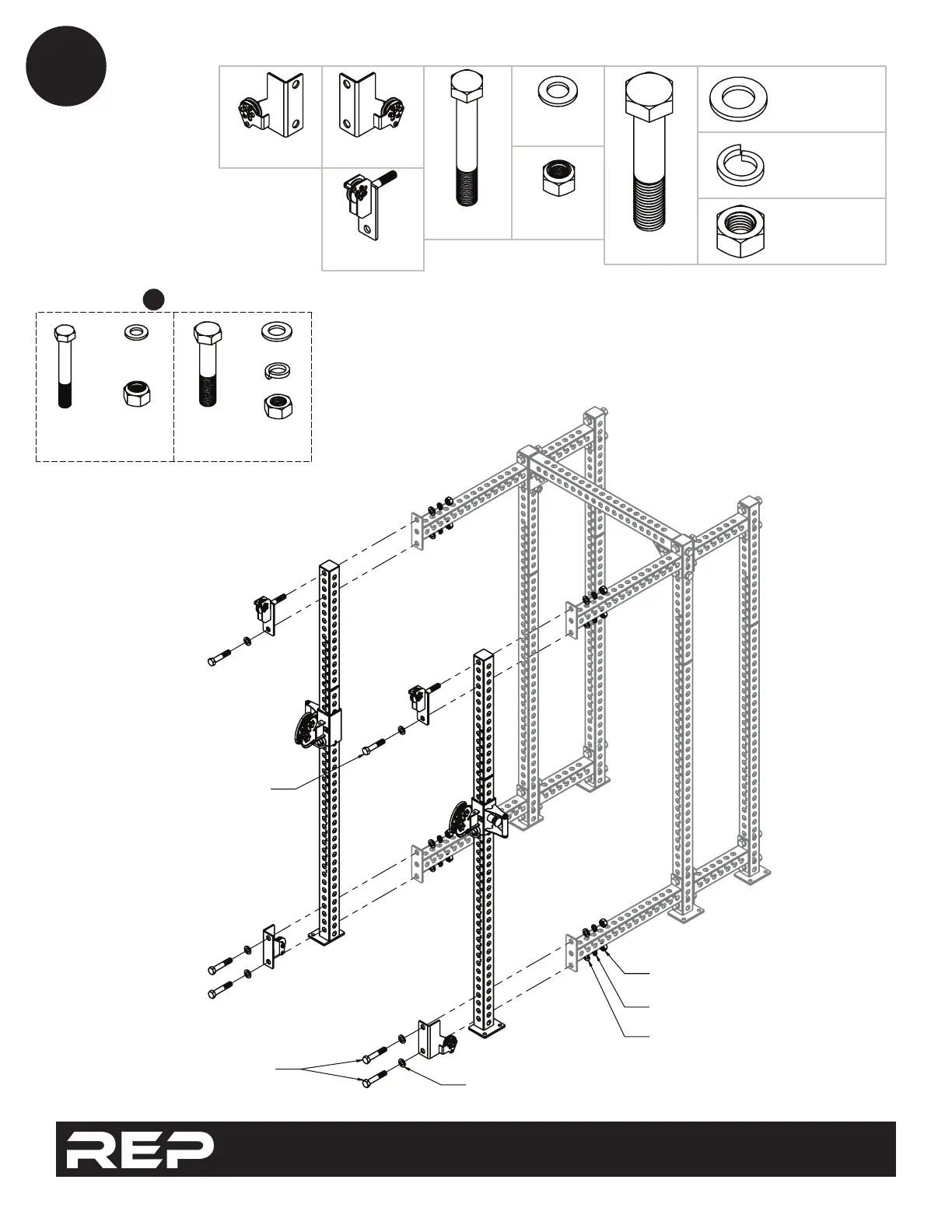 REP