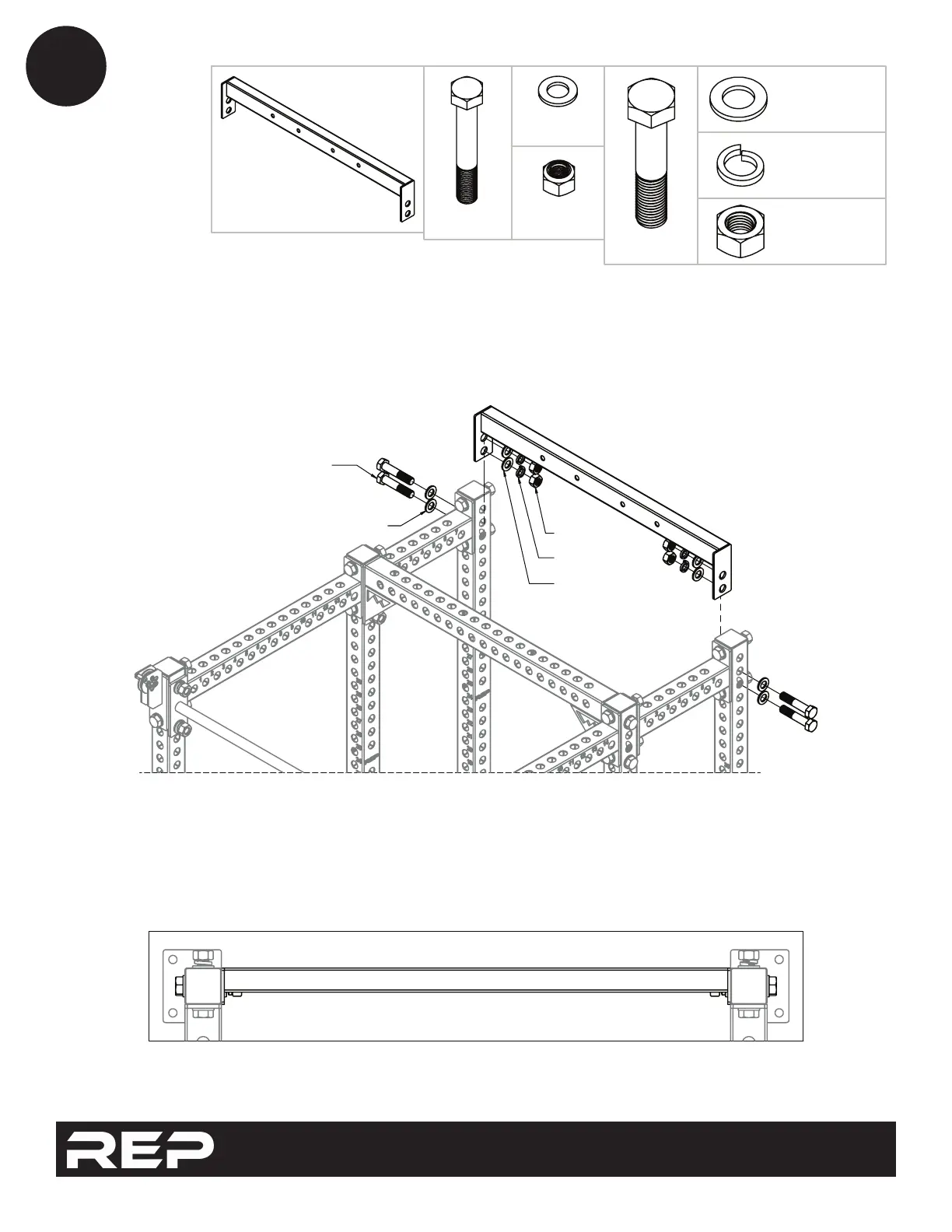 REP