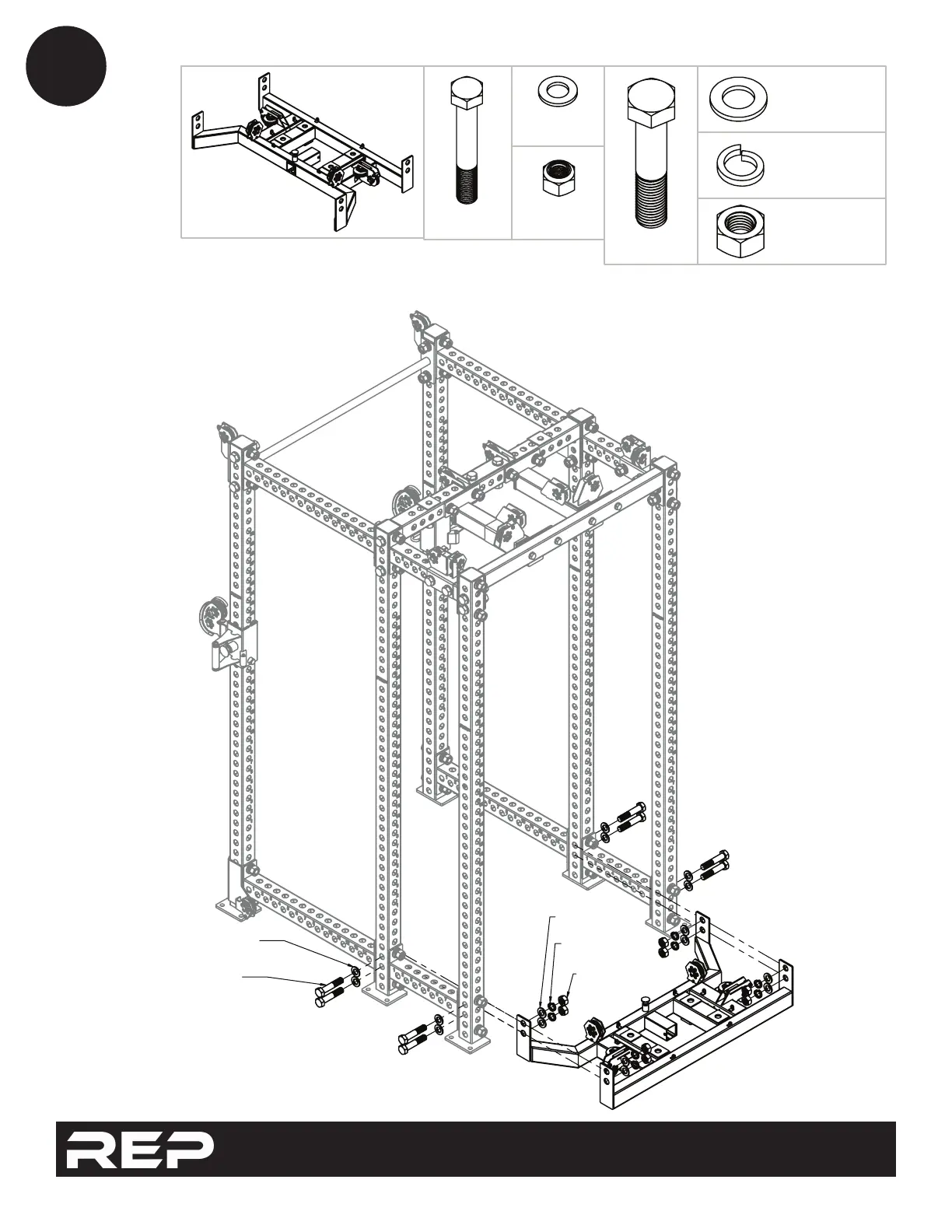 REP