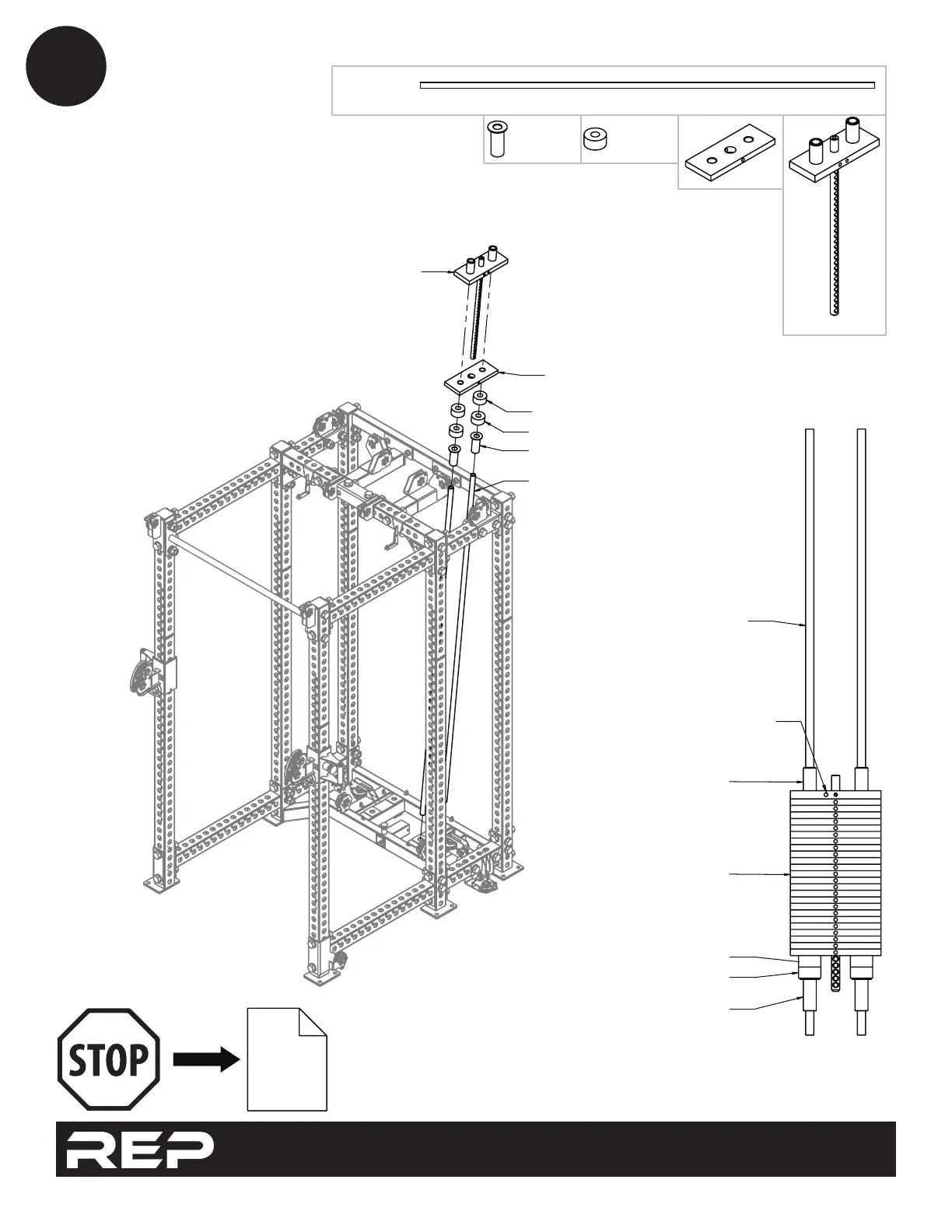 STOP

REP