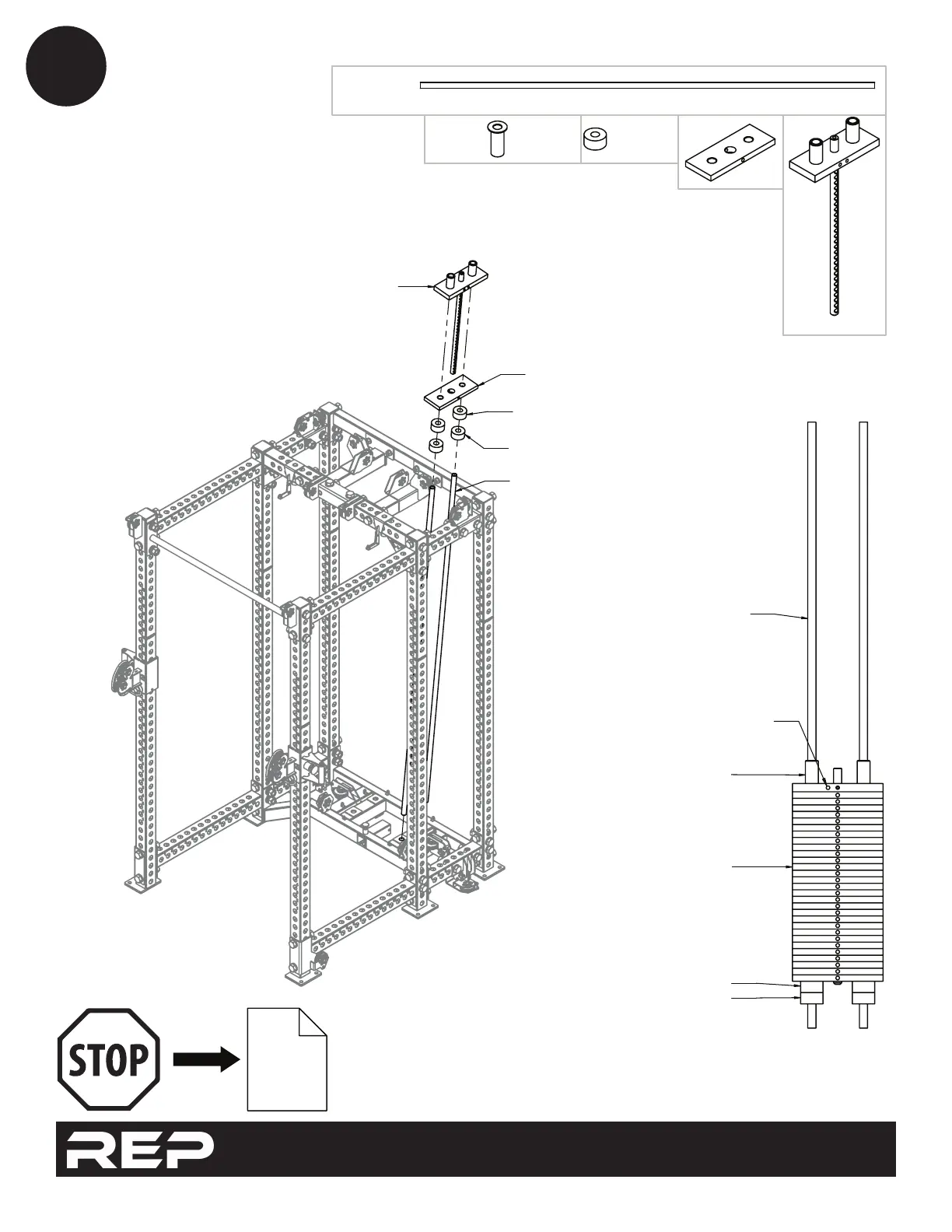 STOP

REP