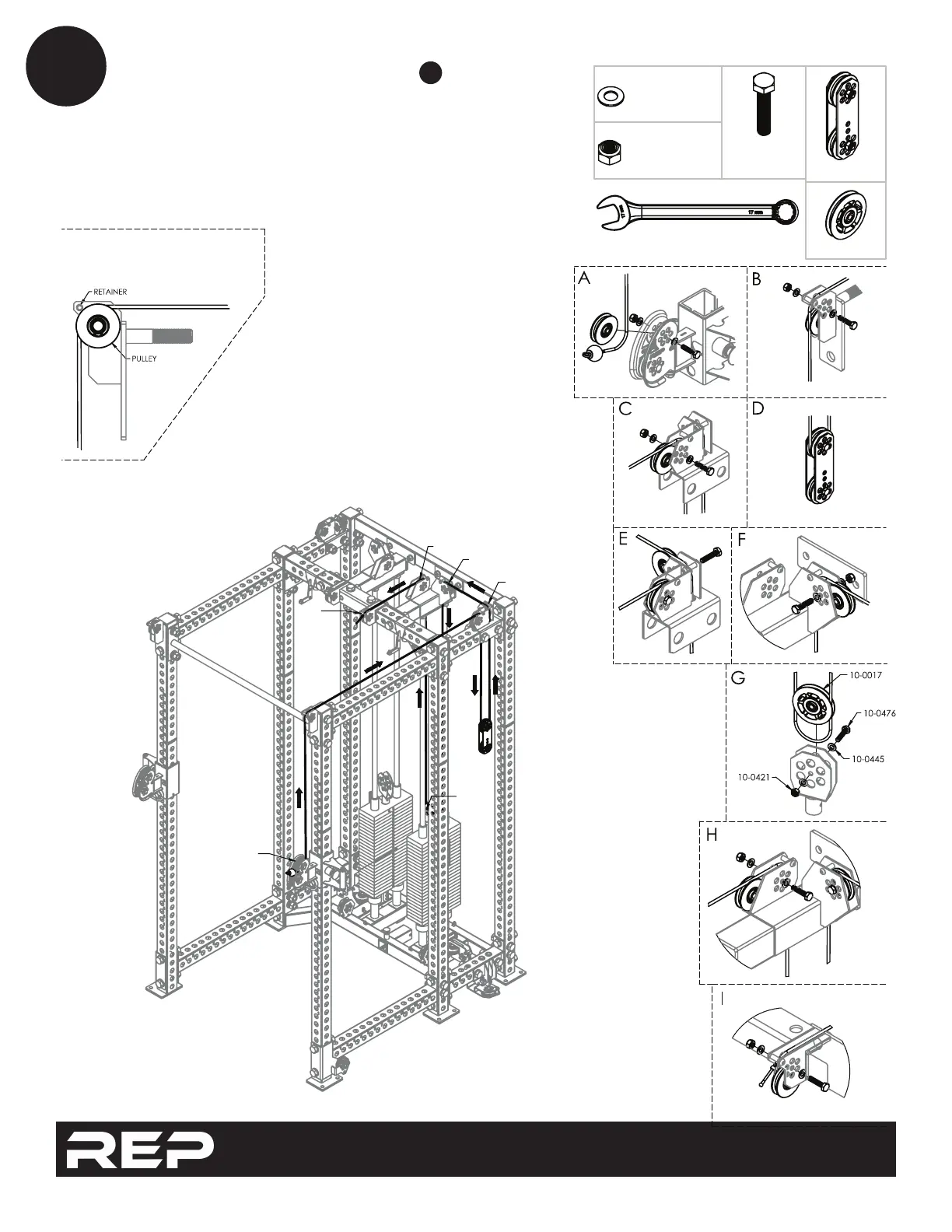 17 mm

RETAINER

PULLEY

A

B

C

D

E

F

G

10-0017

10-0476

10-0445

10-0421

H

I

REP