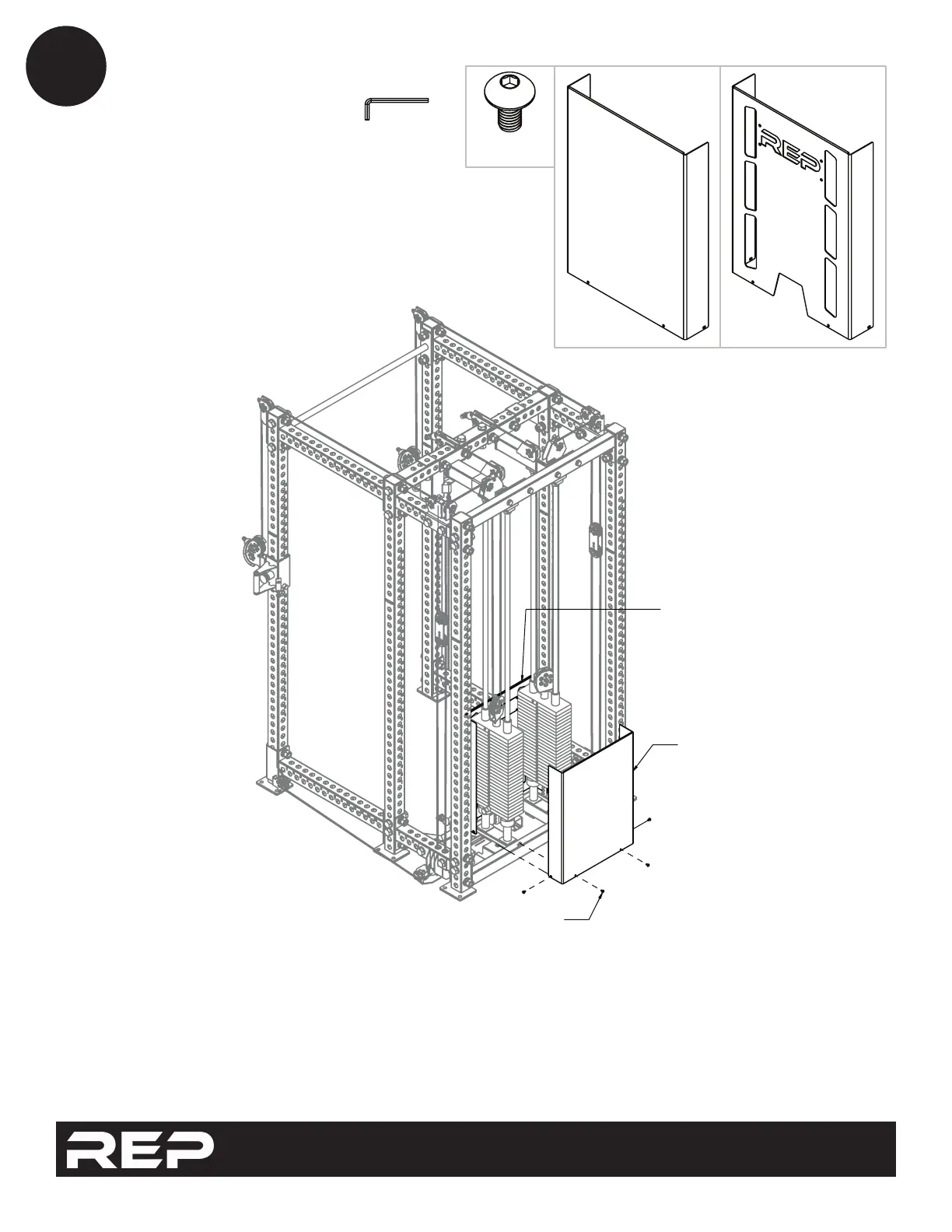 REP

REP