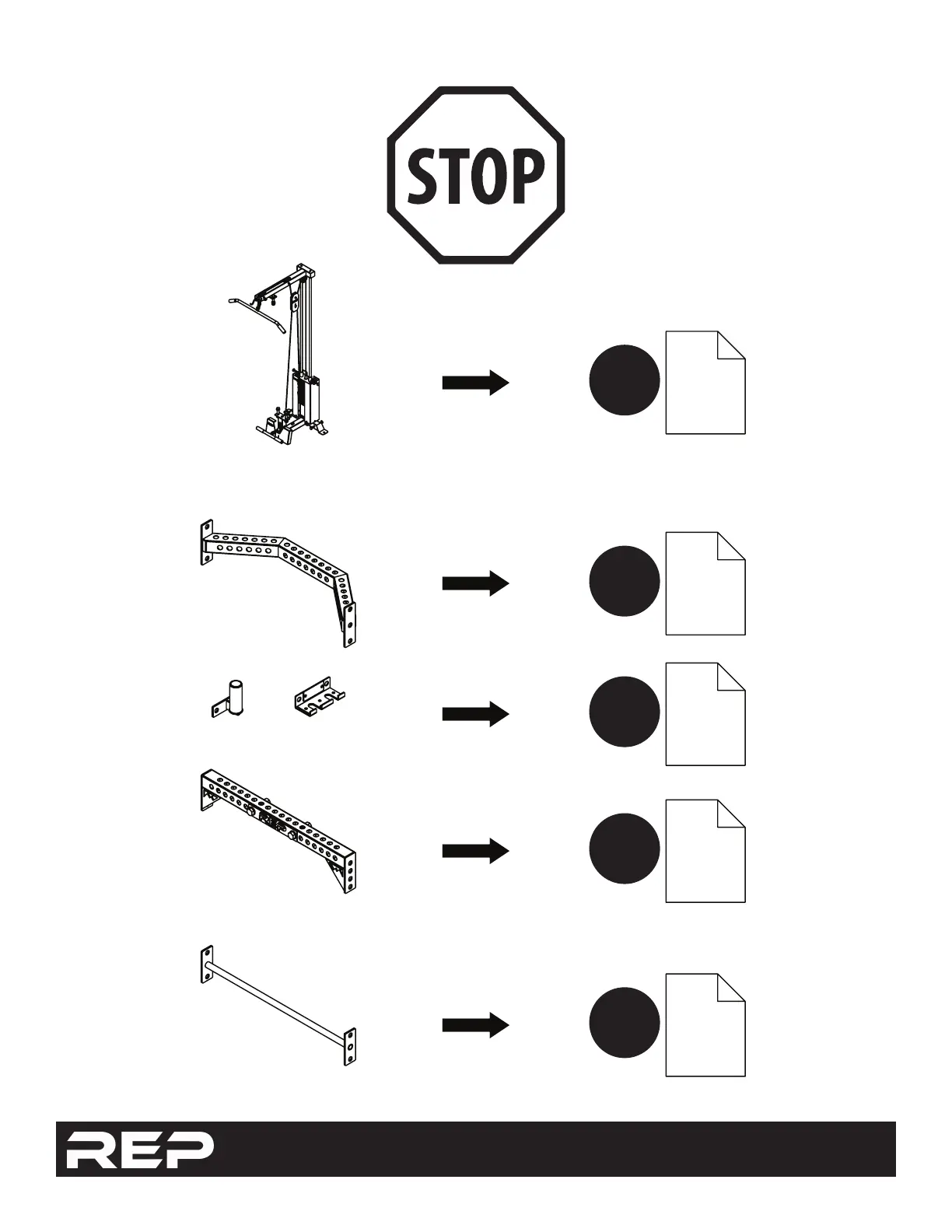 STOP

REP