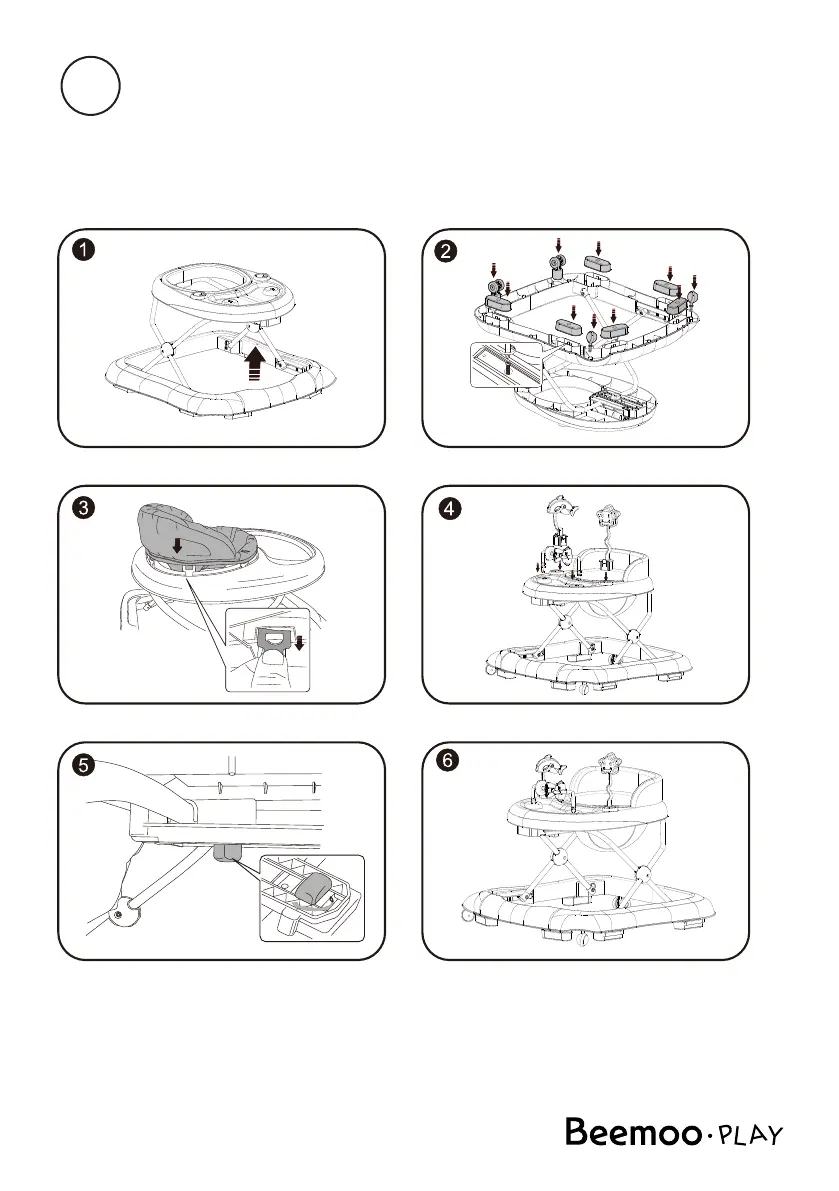 1

2

3

4

5

6

Beemoo·PLAY