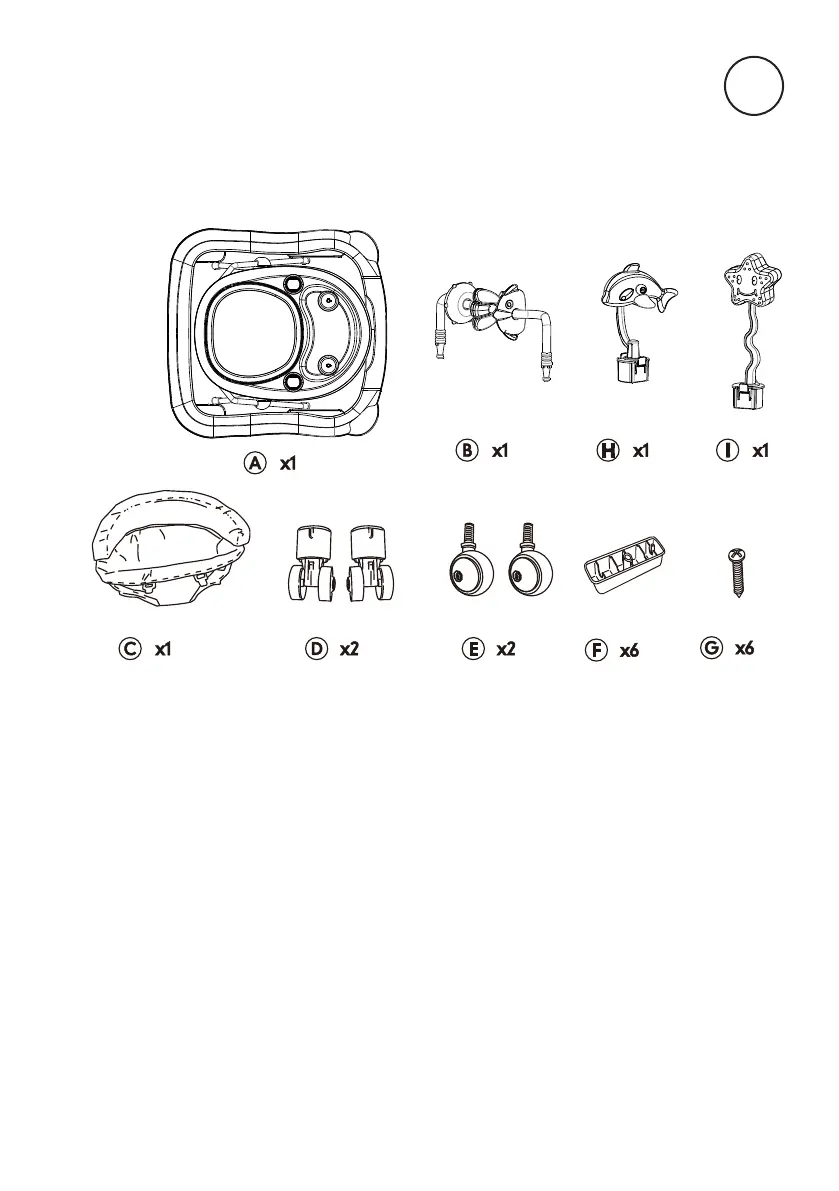 A x1

B x1

H x1

I x1

C x1

D x2

E x2

F x6

G x6